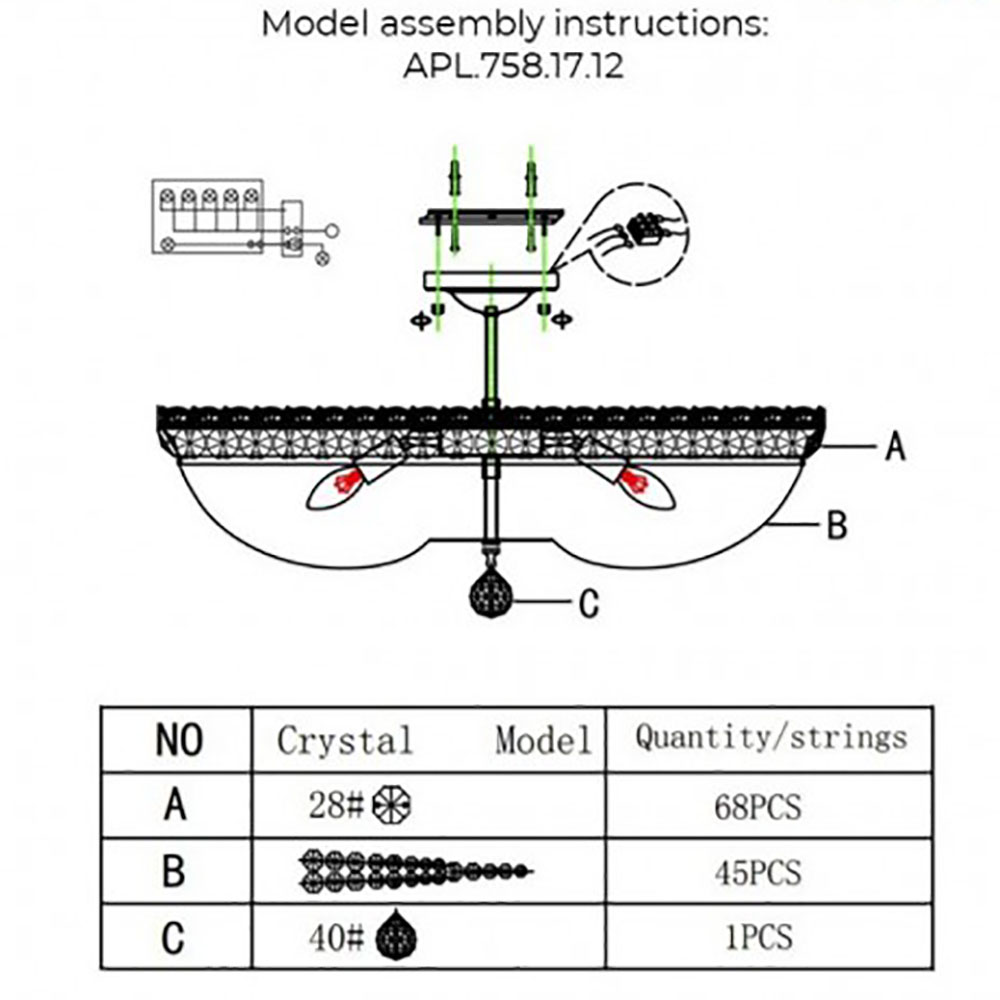 Model assembly instructions:
APL.758.17.12

A

B

C

| NO | Crystal Model | Quantity/strings |
|---|---|---|
| A | 28# | 68PCS |
| B | | 45PCS |
| C | 40# | 1PCS |