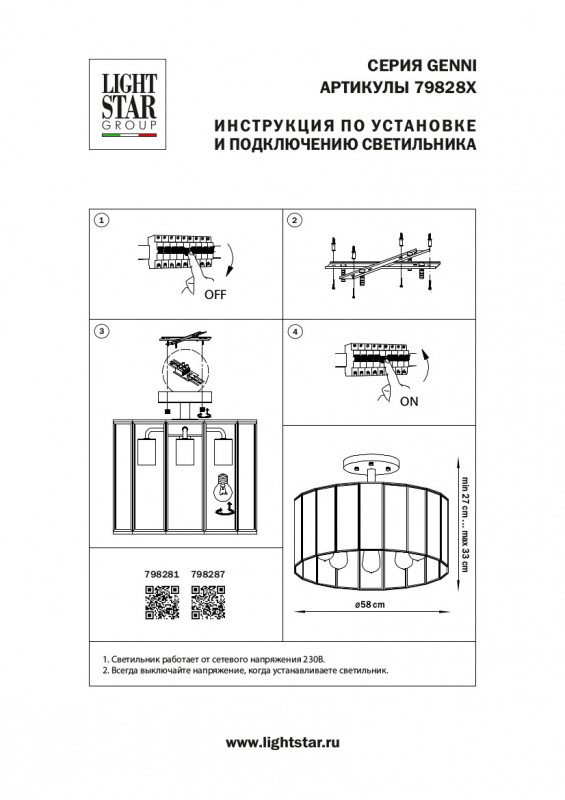 LIGHT STAR GROUP

СЕРИЯ GENNI
АРТИКУЛЫ 79828X

ИНСТРУКЦИЯ ПО УСТАНОВКЕ
И ПОДКЛЮЧЕНИЮ СВЕТИЛЬНИКА

1

OFF

2

3

4

ON

min 27 cm ... max 33 cm

ø58 cm

798281 798287

1. Светильник работает от сетевого напряжения 230В.
2. Всегда выключайте напряжение, когда устанавливаете светильник.

www.lightstar.ru