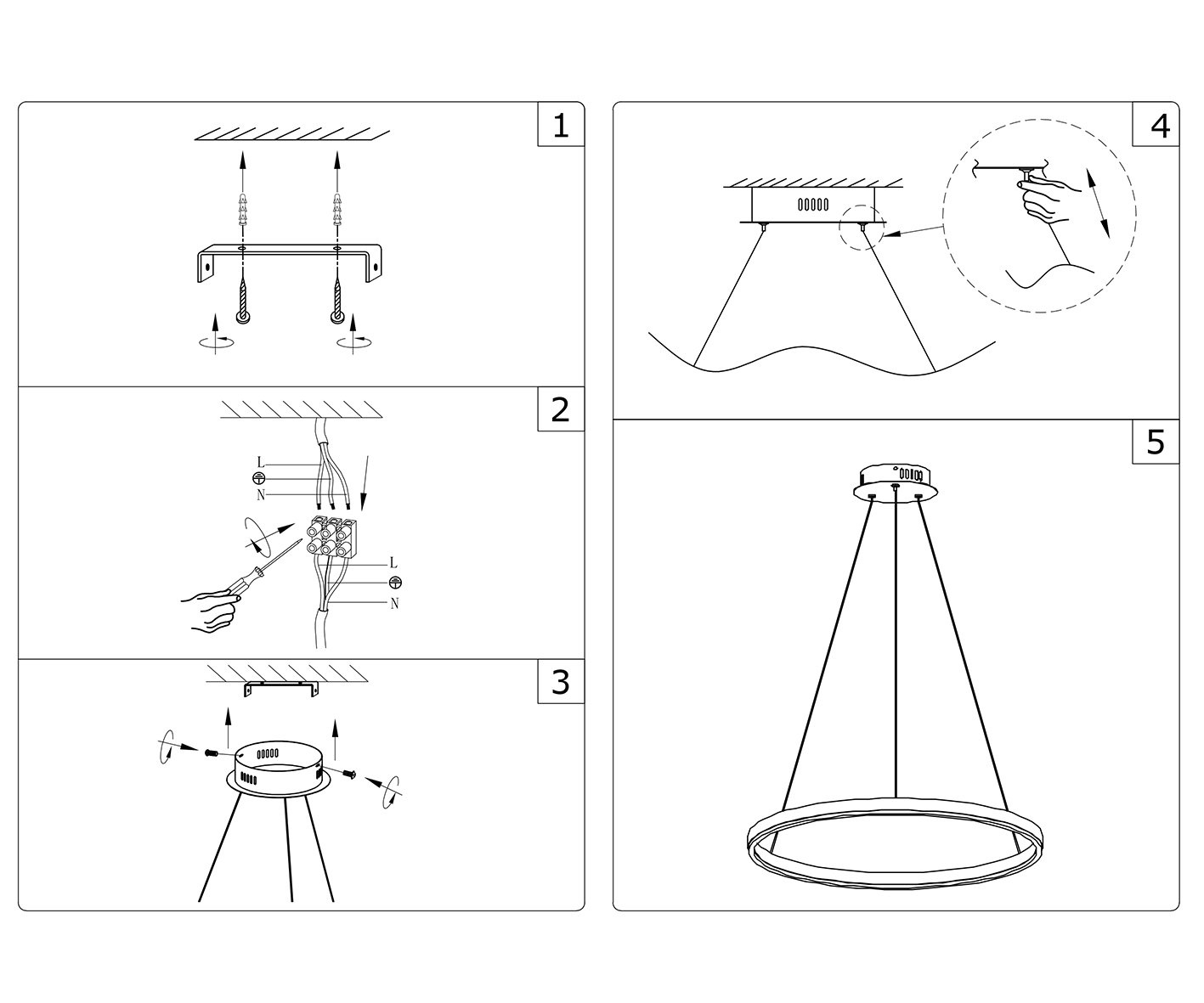 1

2

L
N

L
N

3

4

5