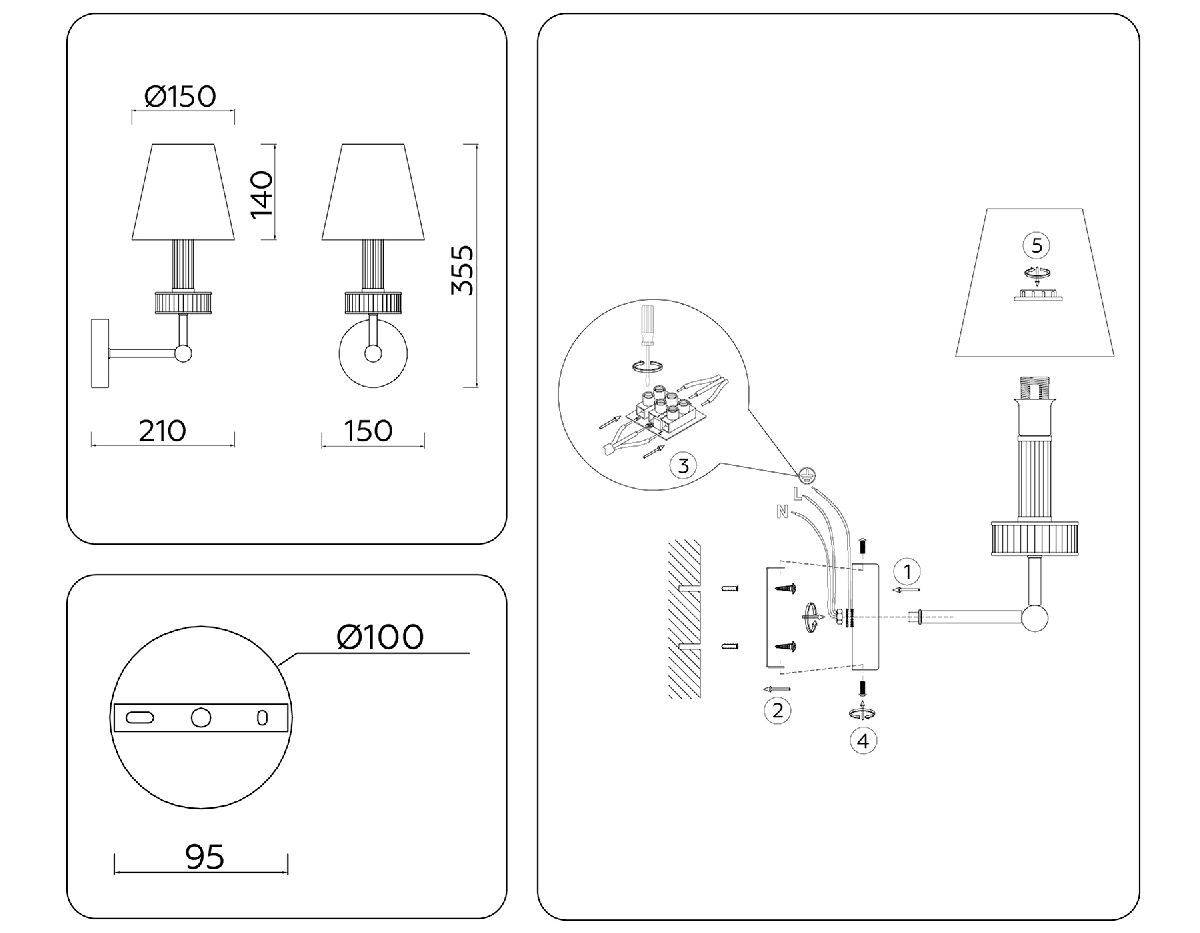 Ø150

140

355

210

150

Ø100

95

5

3

L

N

1

2

4