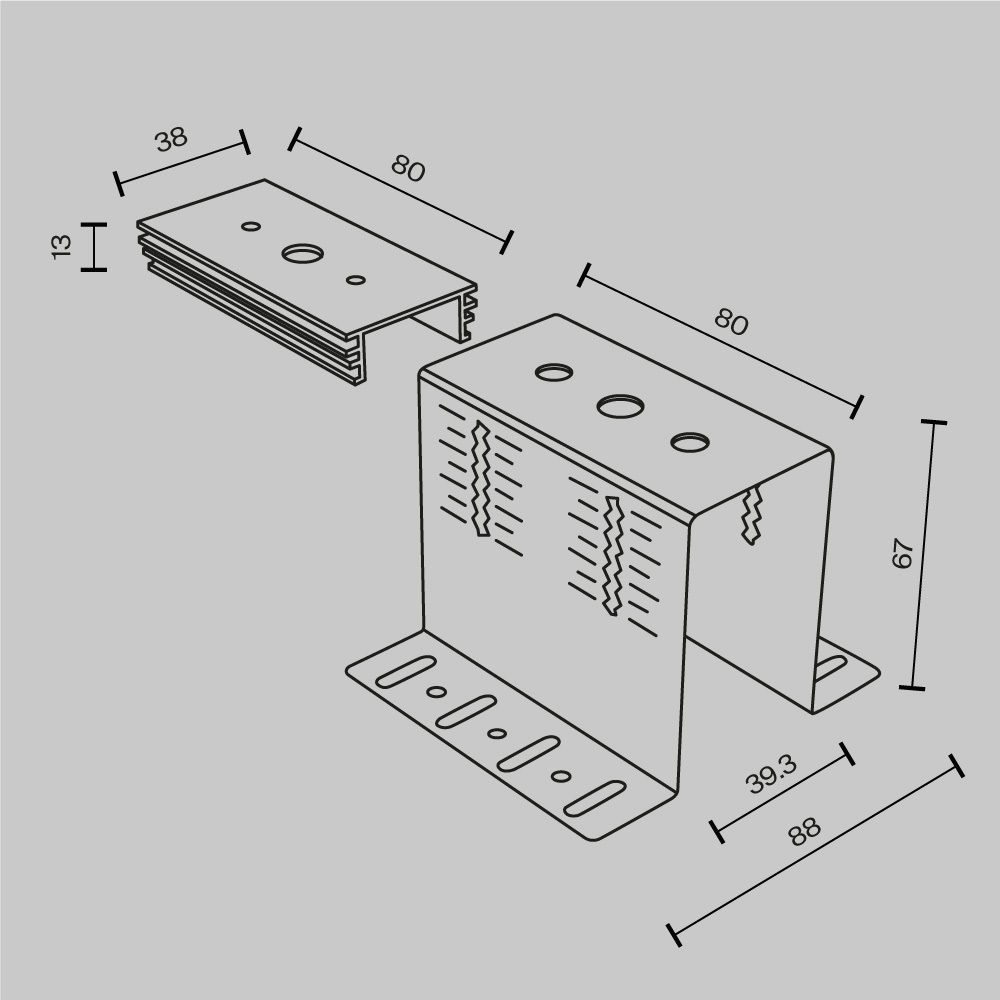 38
80
13
80
67
39.3
88