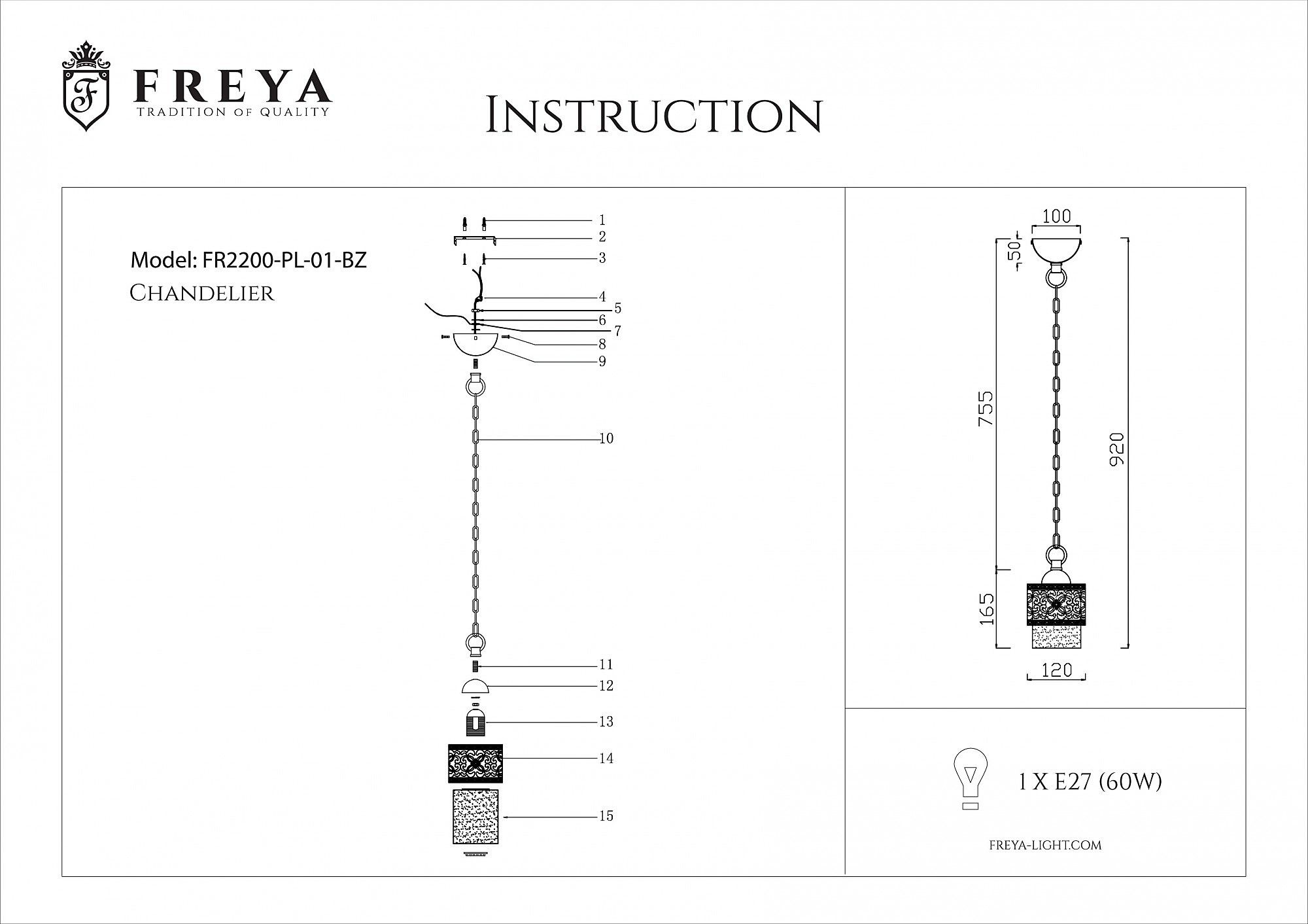 F

FREYA
TRADITION OF QUALITY

INSTRUCTION

Model: FR2200-PL-01-BZ
CHANDELIER

1
2
3
4
5
6
7
8
9
10
11
12
13
14
15

100
50
755
920
165
120

1 X E27 (60W)

FREYA-LIGHT.COM