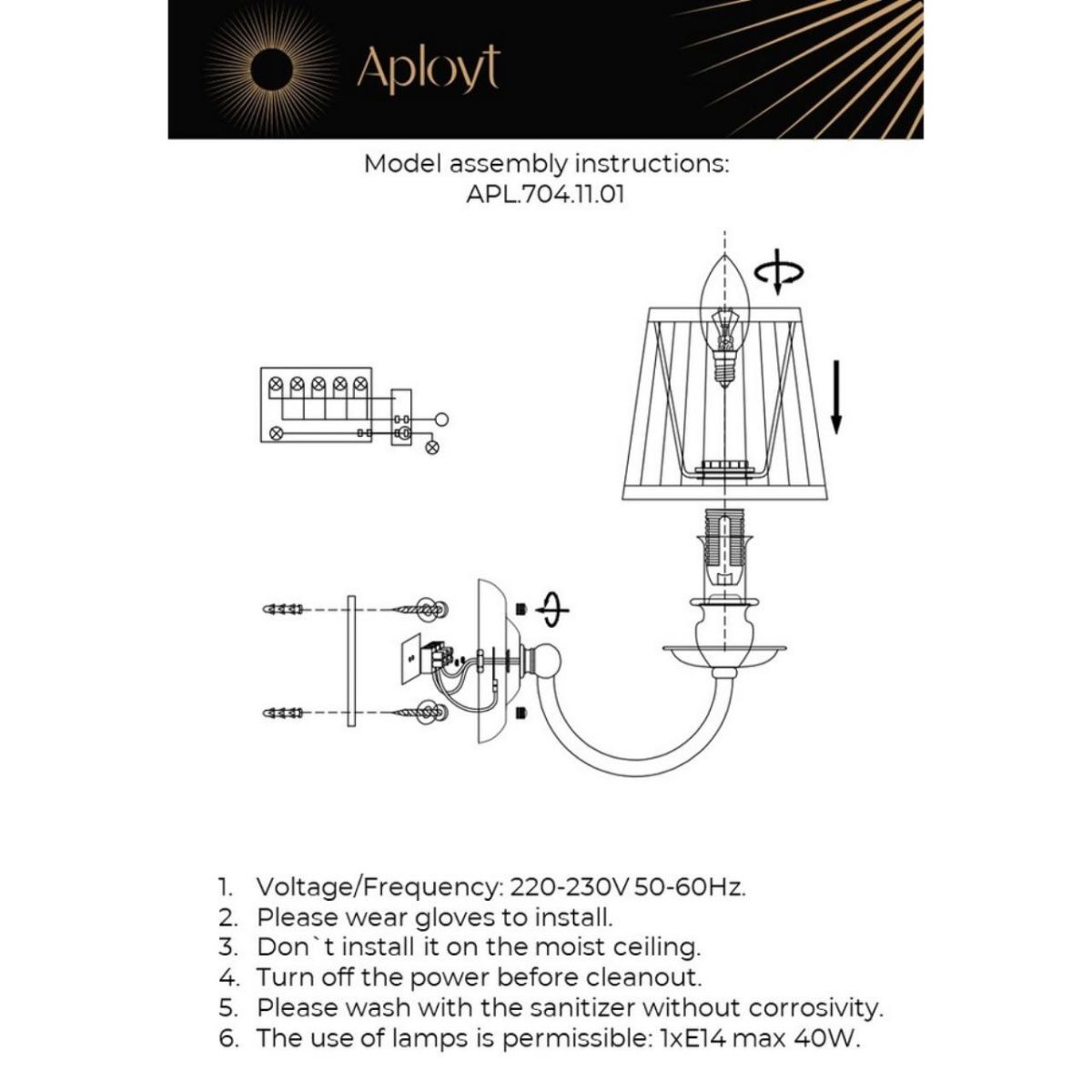 Aployt

Model assembly instructions:
APL.704.11.01

1. Voltage/Frequency: 220-230V 50-60Hz.
2. Please wear gloves to install.
3. Don`t install it on the moist ceiling.
4. Turn off the power before cleanout.
5. Please wash with the sanitizer without corrosivity.
6. The use of lamps is permissible: 1xE14 max 40W.