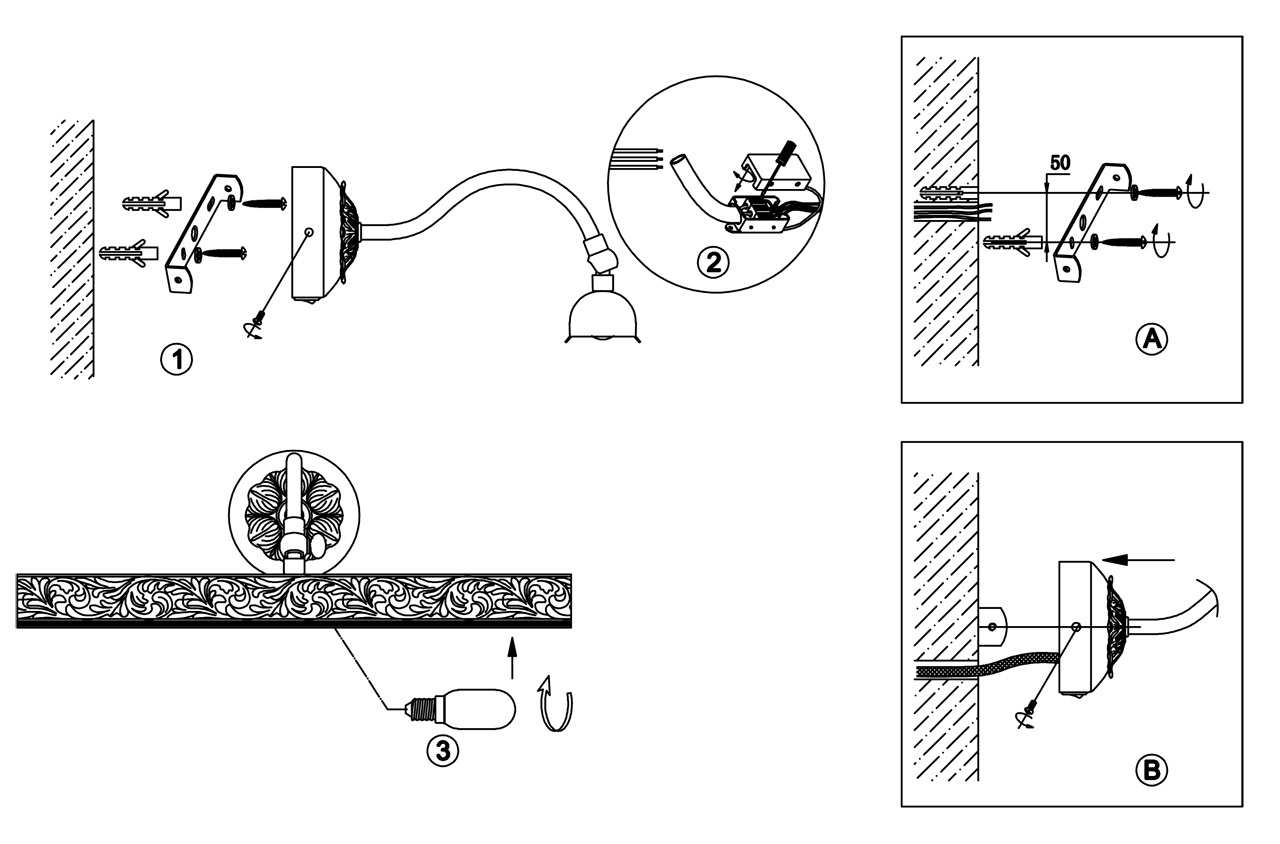 1

2

50

A

3

B