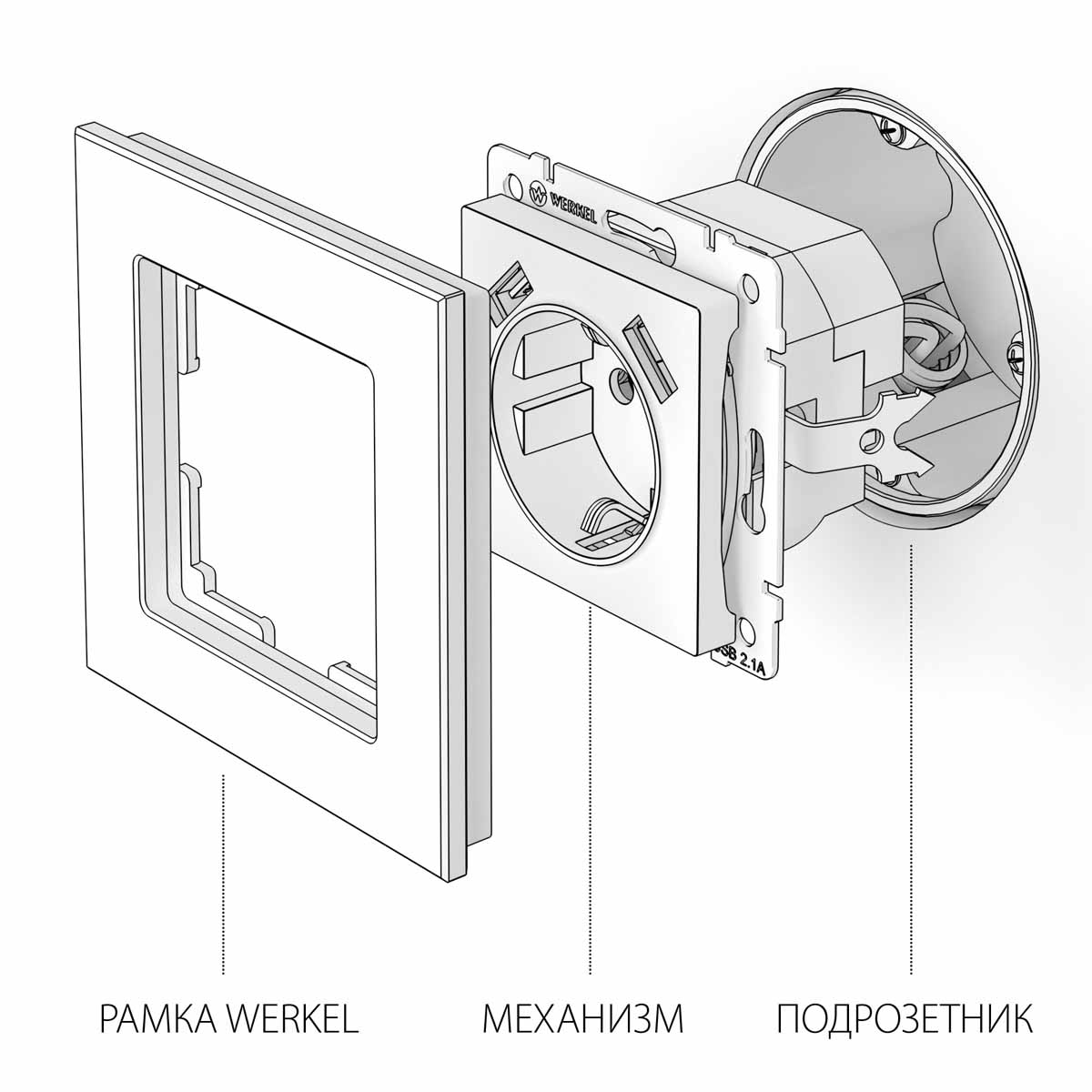 WERKEL

SB 2.1A

РАМКА WERKEL

МЕХАНИЗМ

ПОДРОЗЕТНИК