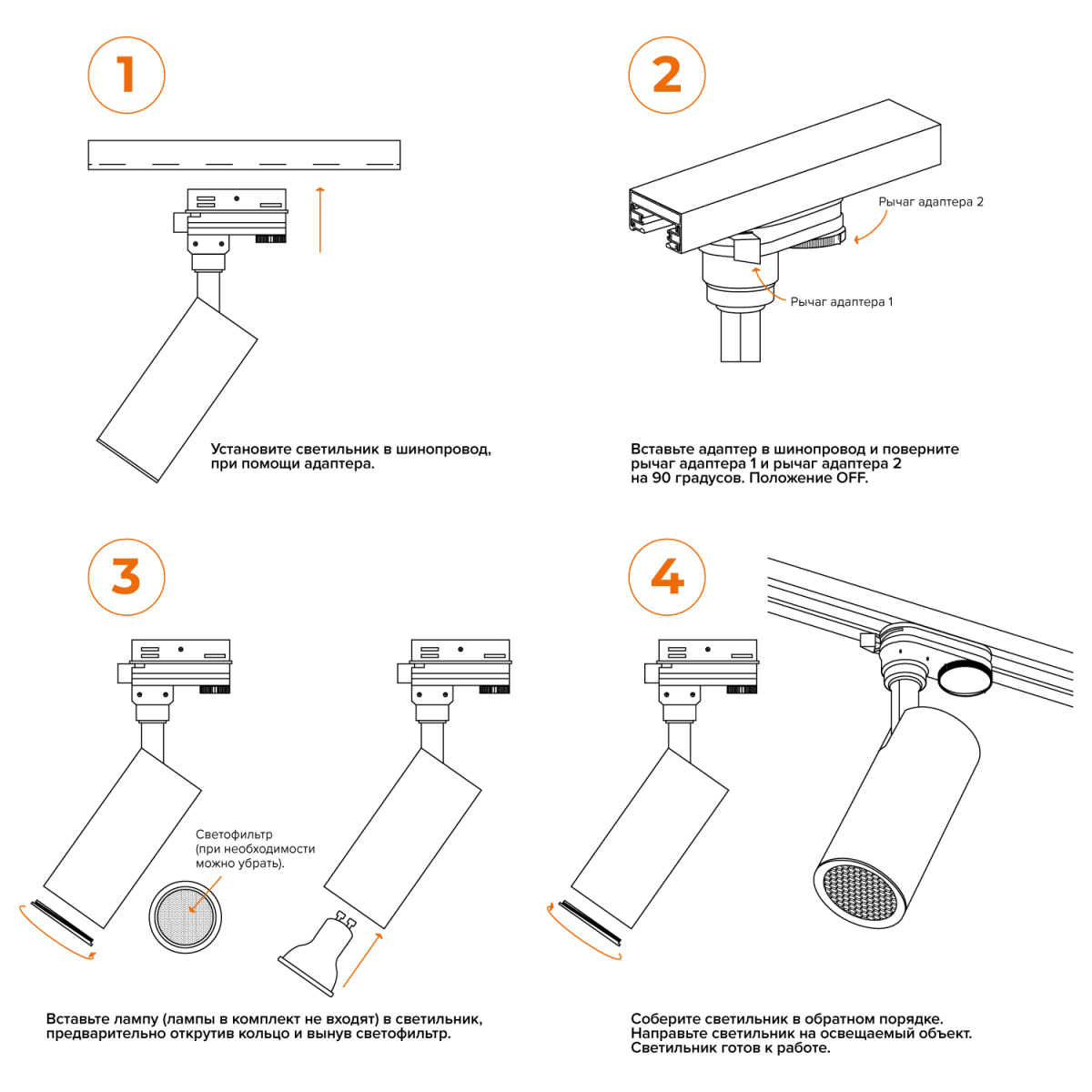 1

Установите светильник в шинопровод, при помощи адаптера.

2

Рычаг адаптера 2

Рычаг адаптера 1

Вставьте адаптер в шинопровод и поверните рычаг адаптера 1 и рычаг адаптера 2 на 90 градусов. Положение OFF.

3

Светофильтр (при необходимости можно убрать).

Вставьте лампу (лампы в комплект не входят) в светильник, предварительно открутив кольцо и вынув светофильтр.

4

Соберите светильник в обратном порядке.
Направьте светильник на освещаемый объект.
Светильник готов к работе.