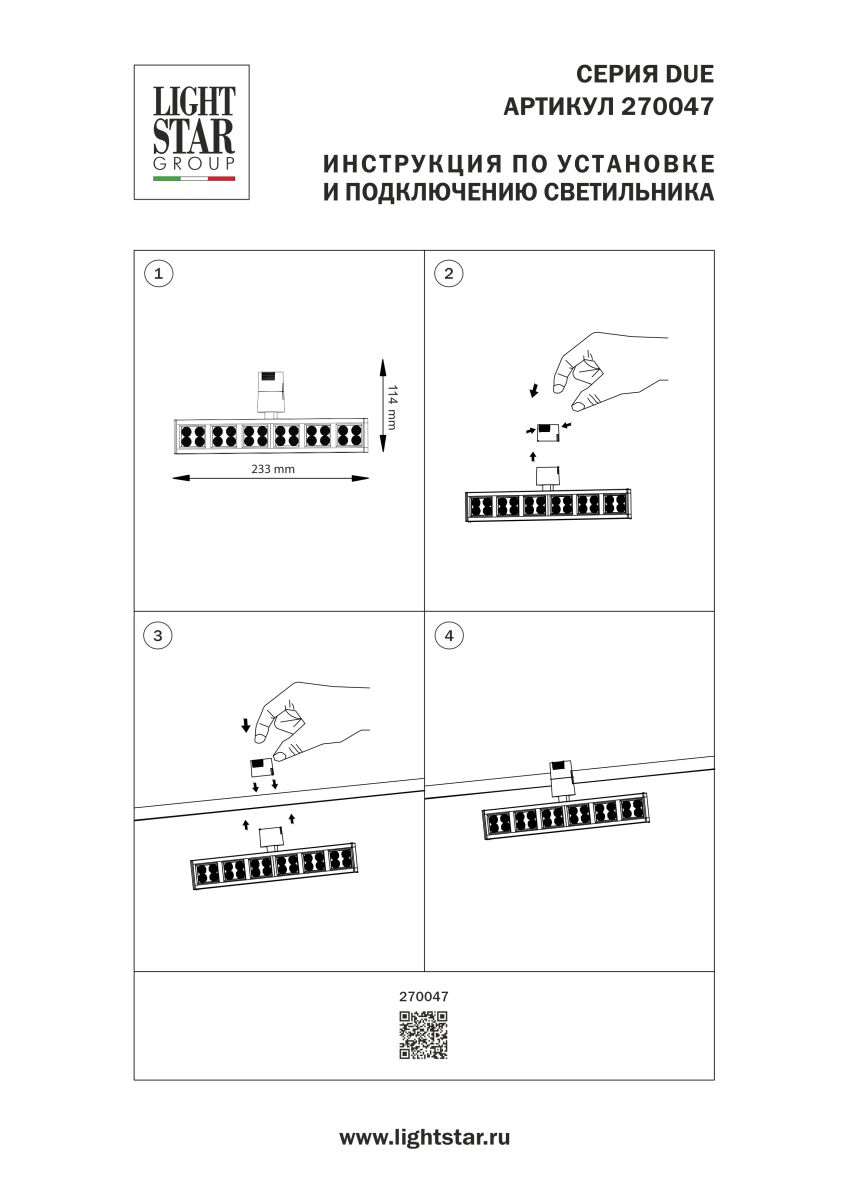 LIGHT STAR GROUP

СЕРИЯ DUE
АРТИКУЛ 270047

ИНСТРУКЦИЯ ПО УСТАНОВКЕ
И ПОДКЛЮЧЕНИЮ СВЕТИЛЬНИКА

1

114 mm

233 mm

2

3

4

270047

www.lightstar.ru