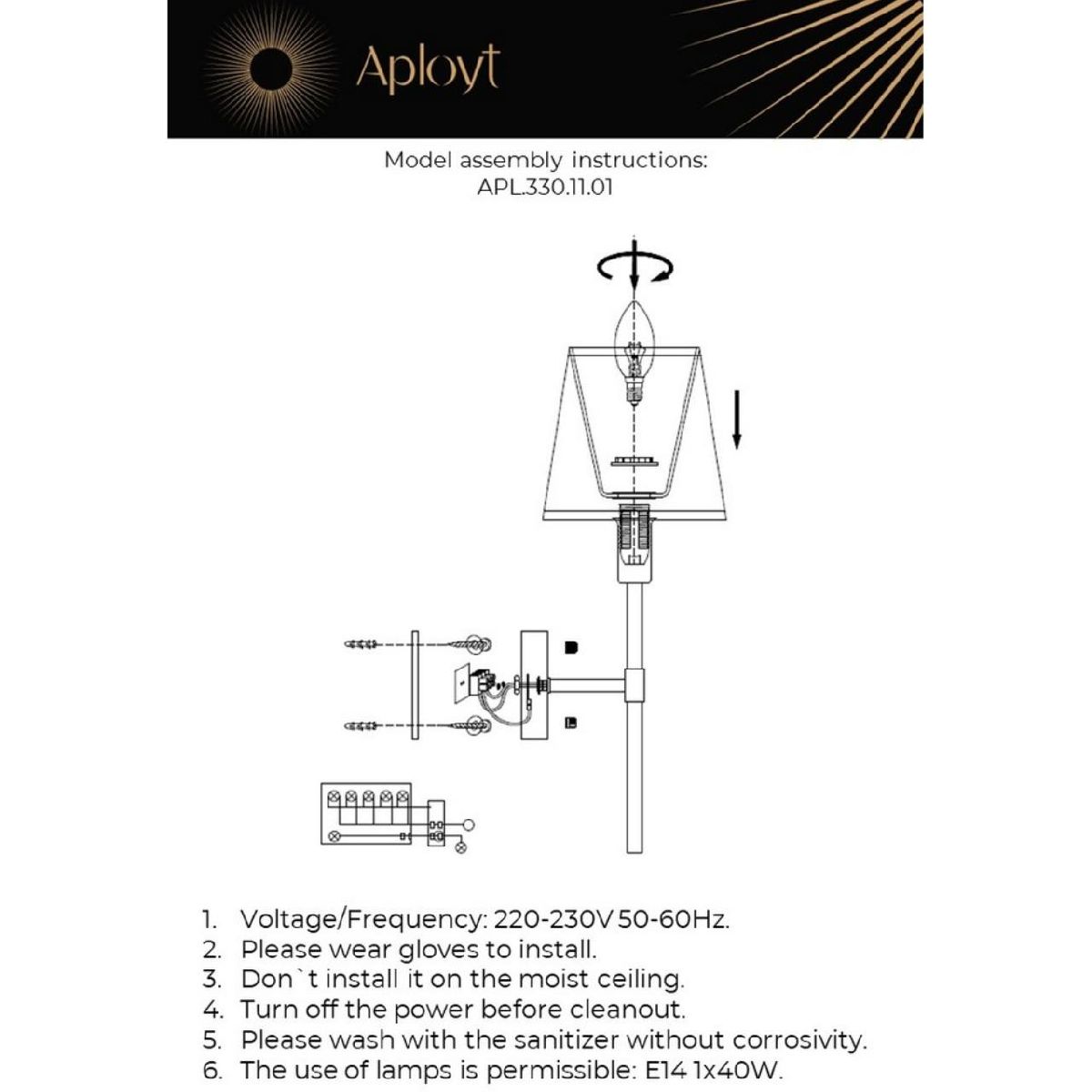 Aployt

Model assembly instructions:
APL.330.11.01

1. Voltage/Frequency: 220-230V 50-60Hz.
2. Please wear gloves to install.
3. Don`t install it on the moist ceiling.
4. Turn off the power before cleanout.
5. Please wash with the sanitizer without corrosivity.
6. The use of lamps is permissible: E14 1x40W.