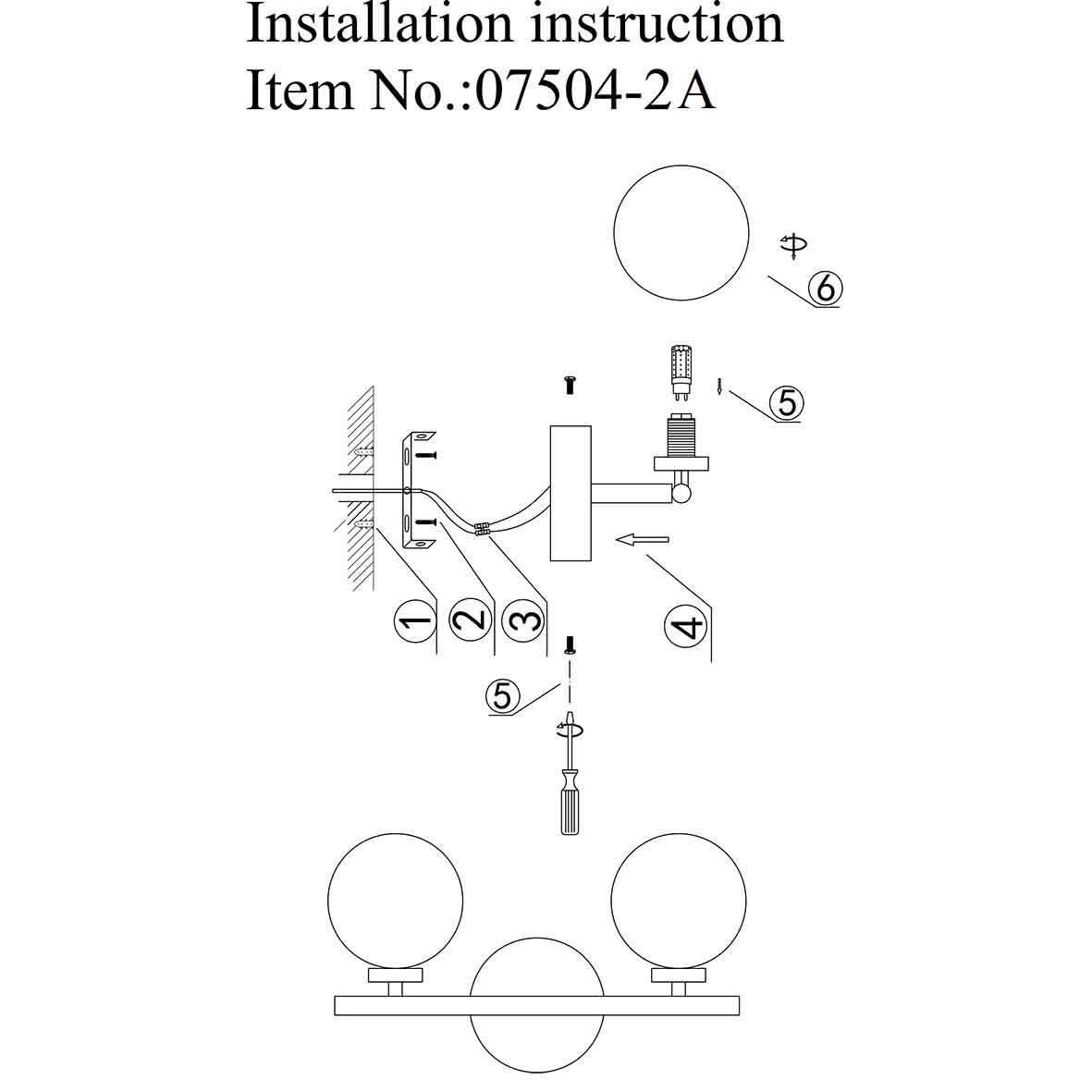 Installation instruction
Item No.:07504-2A

⑥

⑤

①
②
③
④

⑤