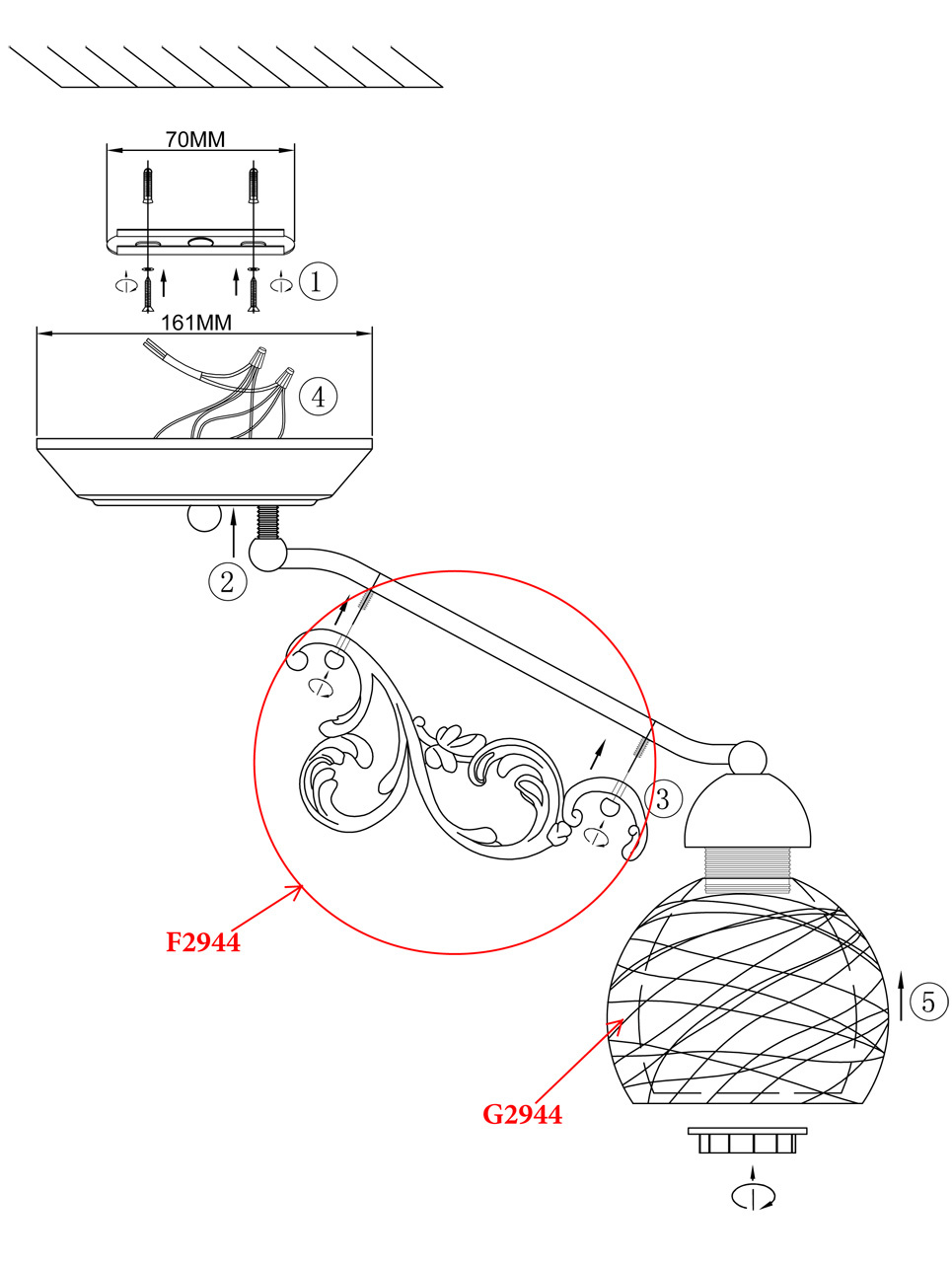 70MM

①

161MM

④

②

③

F2944

⑤

G2944