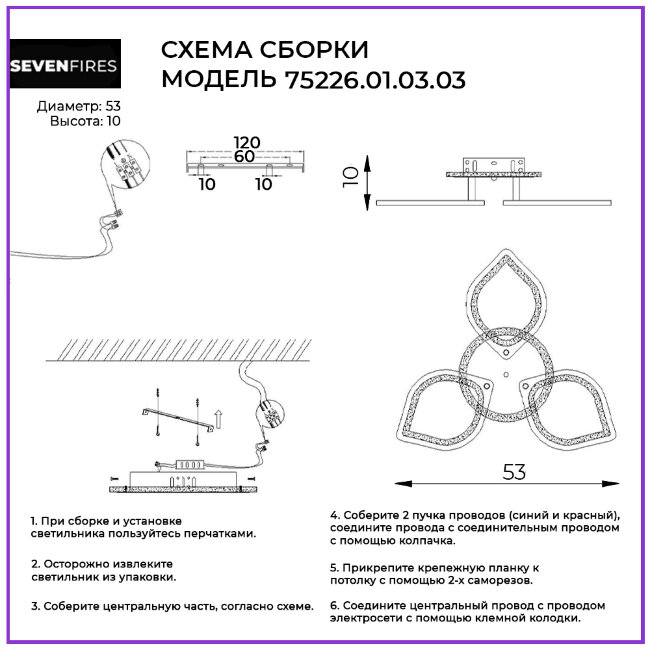 SEVENFIRES

СХЕМА СБОРКИ
МОДЕЛЬ 75226.01.03.03

Диаметр: 53
Высота: 10

120
60
10
10

10

53

1. При сборке и установке светильника пользуйтесь перчатками.

2. Осторожно извлеките светильник из упаковки.

3. Соберите центральную часть, согласно схеме.

4. Соберите 2 пучка проводов (синий и красный), соедините провода с соединительным проводом с помощью колпачка.

5. Прикрепите крепежную планку к потолку с помощью 2-х саморезов.

6. Соедините центральный провод с проводом электросети с помощью клемной колодки.