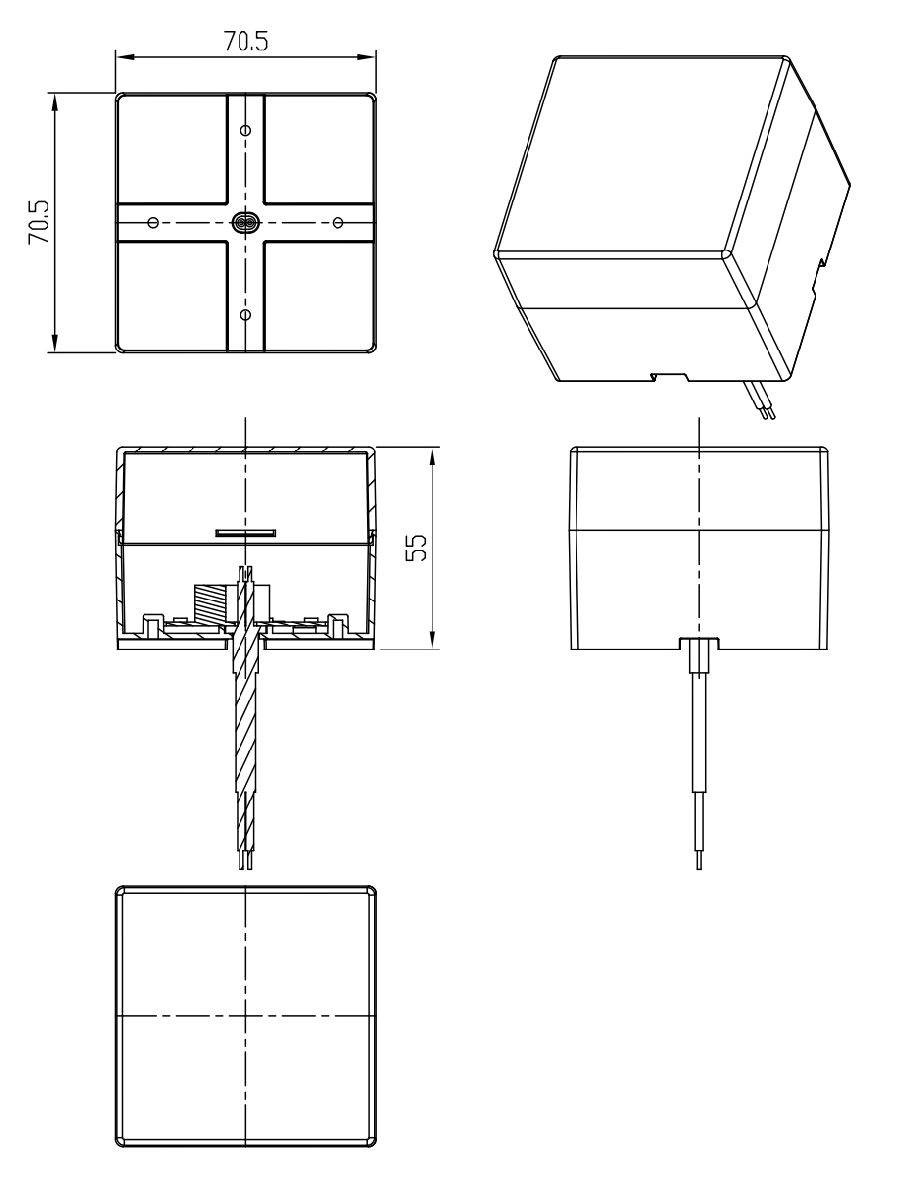 70.5

70.5

55