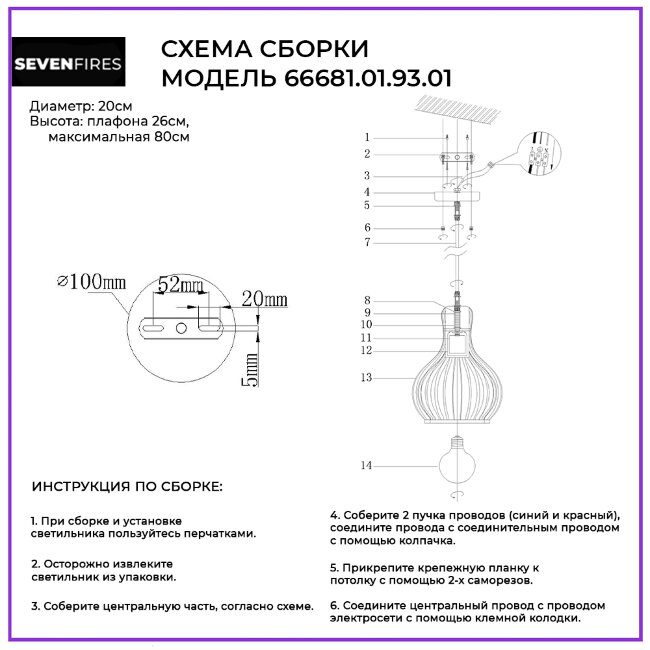 SEVENFIRES

СХЕМА СБОРКИ
МОДЕЛЬ 66681.01.93.01

Диаметр: 20см
Высота: плафона 26см, максимальная 80см

⌀100mm
52mm
20mm
5mm

1
2
3
4
5
6
7
8
9
10
11
12
13
14

ИНСТРУКЦИЯ ПО СБОРКЕ:

1. При сборке и установке светильника пользуйтесь перчатками.

2. Осторожно извлеките светильник из упаковки.

3. Соберите центральную часть, согласно схеме.

4. Соберите 2 пучка проводов (синий и красный), соедините провода с соединительным проводом с помощью колпачка.

5. Прикрепите крепежную планку к потолку с помощью 2-х саморезов.

6. Соедините центральный провод с проводом электросети с помощью клемной колодки.