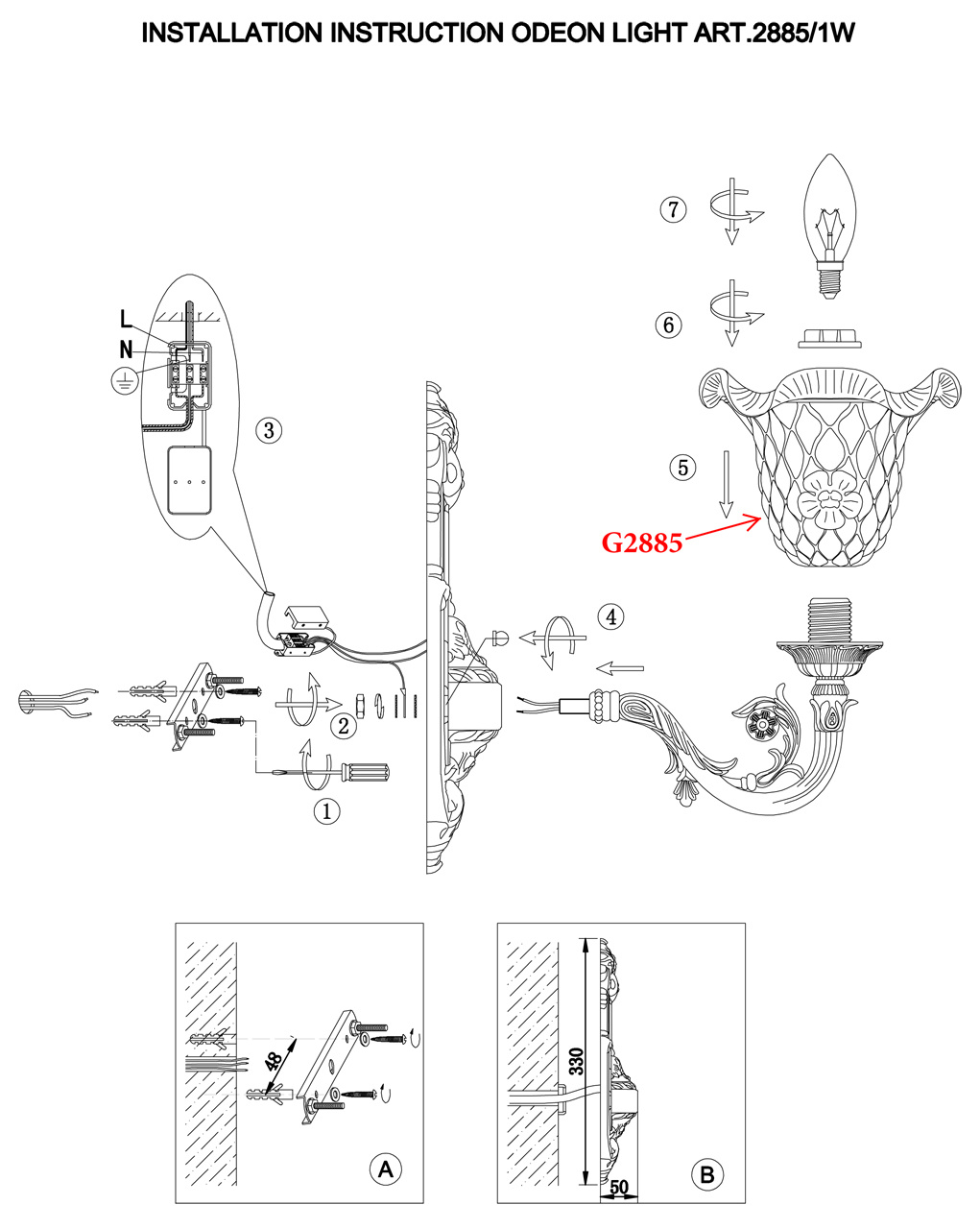 INSTALLATION INSTRUCTION ODEON LIGHT ART.2885/1W

7

6

L

N

3

5

G2885

4

2

1

48

A

330

50

B