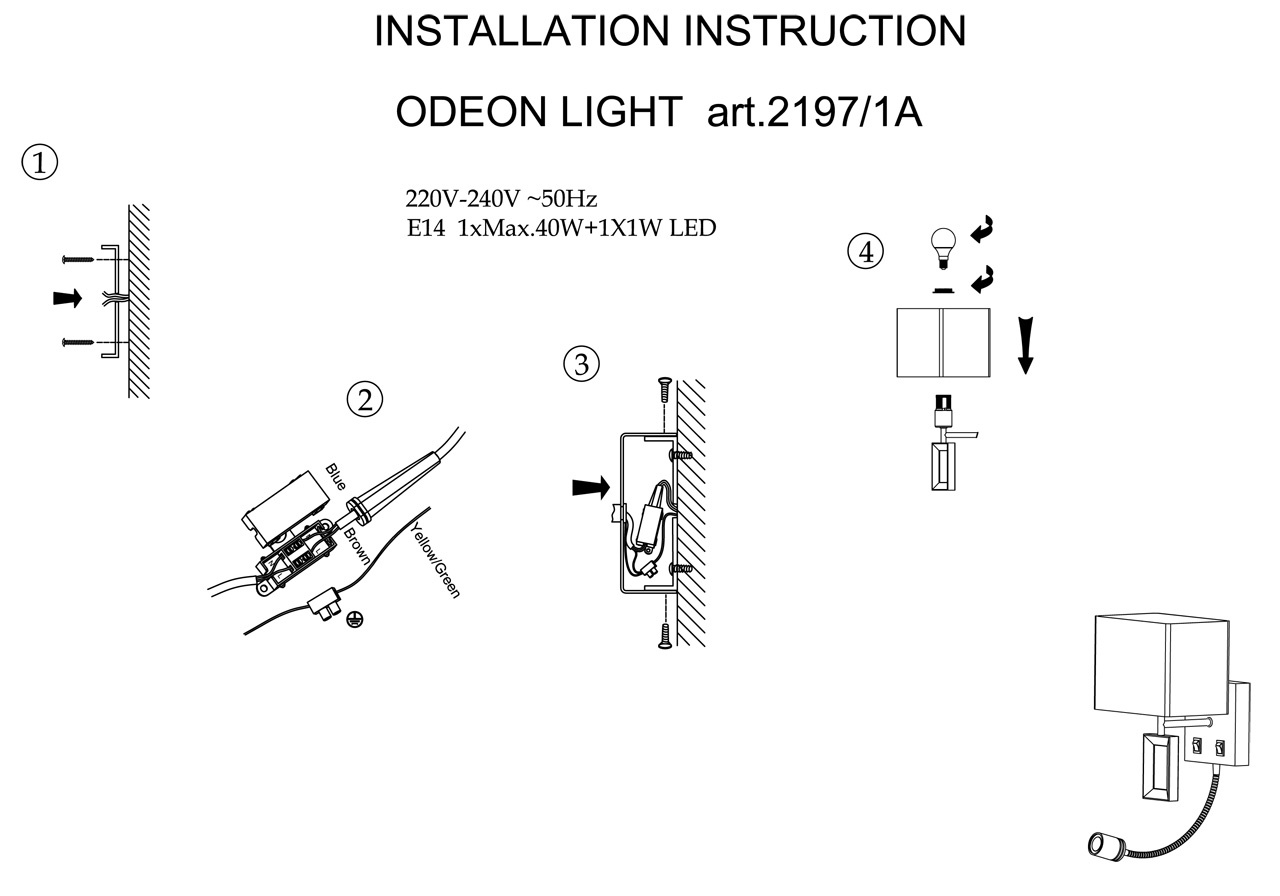 INSTALLATION INSTRUCTION

ODEON LIGHT art.2197/1A

①

220V-240V ~50Hz
E14 1xMax.40W+1X1W LED

②

Blue

Brown

Yellow/Green

③

④