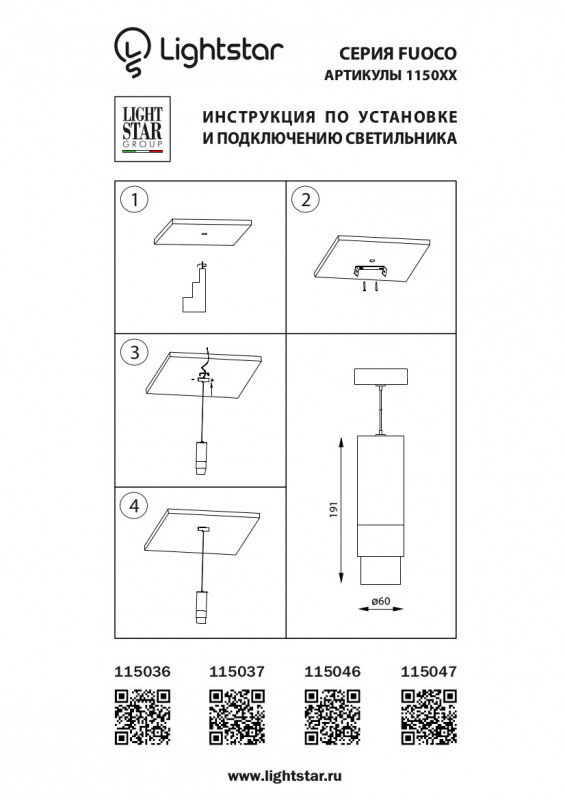 Lightstar

СЕРИЯ FUOCO
АРТИКУЛЫ 1150XX

LIGHT STAR GROUP

ИНСТРУКЦИЯ ПО УСТАНОВКЕ И ПОДКЛЮЧЕНИЮ СВЕТИЛЬНИКА

1

2

3

4

191

ø60

115036 115037 115046 115047

www.lightstar.ru