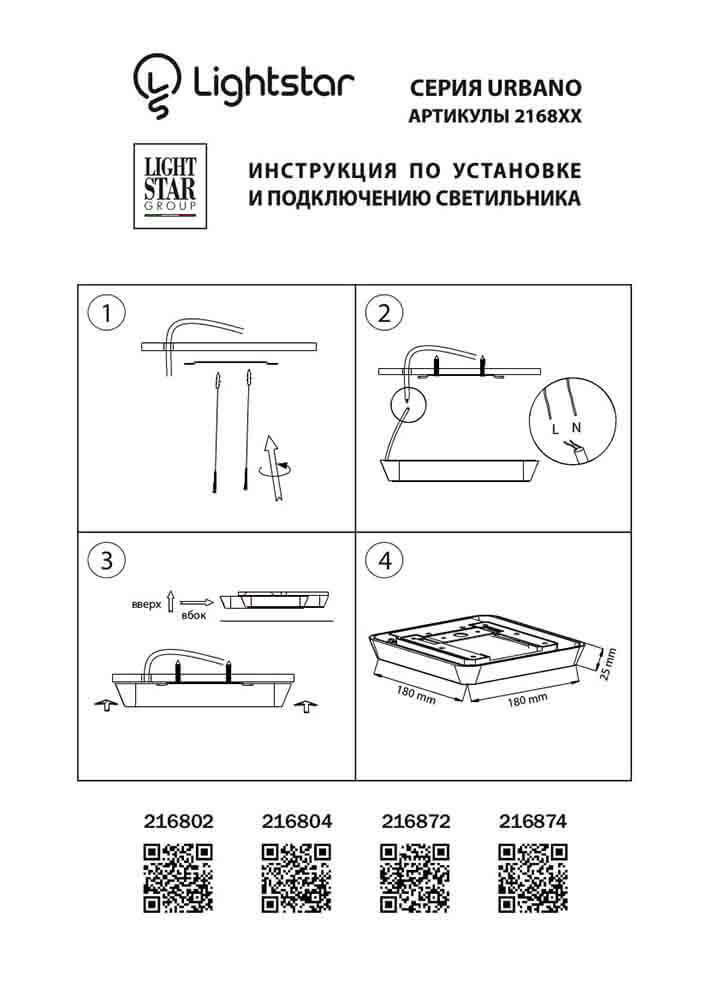 Lightstar

СЕРИЯ URBANO
АРТИКУЛЫ 2168XX

LIGHT STAR GROUP

ИНСТРУКЦИЯ ПО УСТАНОВКЕ
И ПОДКЛЮЧЕНИЮ СВЕТИЛЬНИКА

1

2

L N

3

вверх

вбок

4

180 mm

180 mm

25 mm

216802 216804 216872 216874