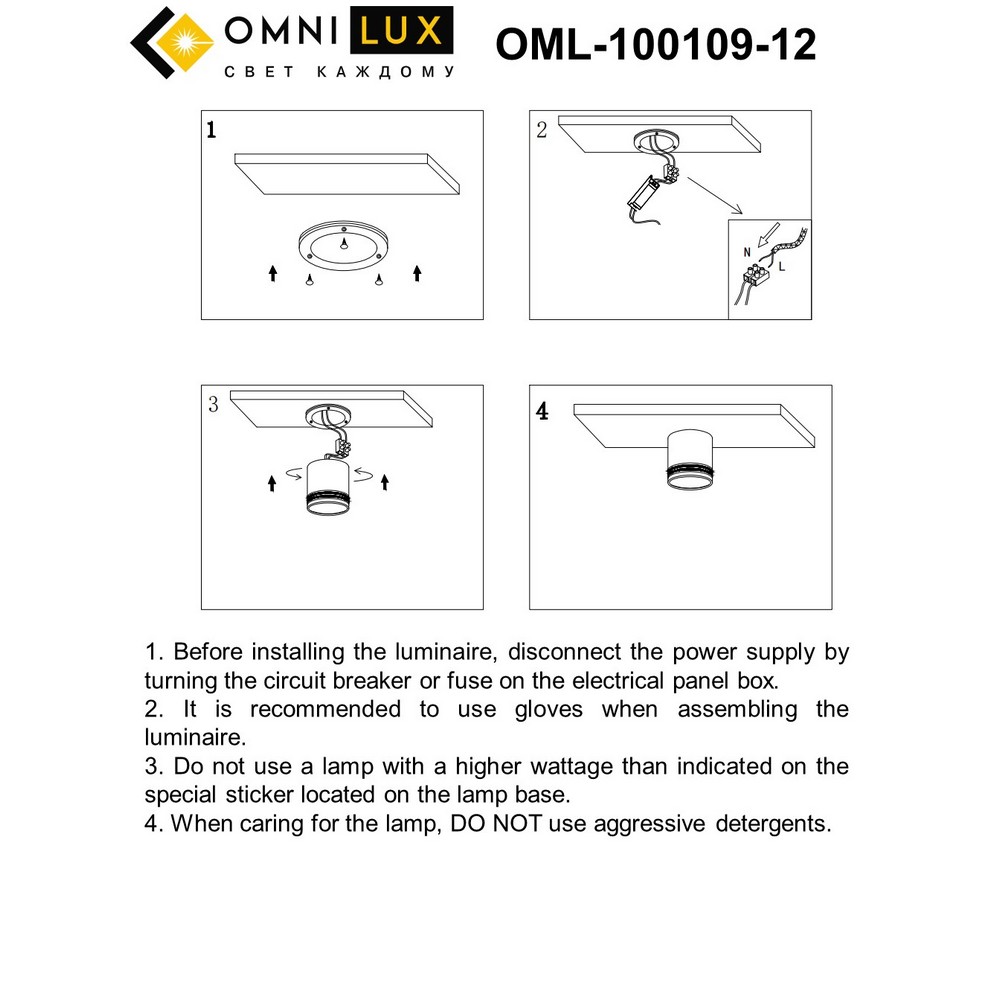 OMNI LUX
СВЕТ КАЖДОМУ

OML-100109-12

1

2

N

L

3

4

1. Before installing the luminaire, disconnect the power supply by turning the circuit breaker or fuse on the electrical panel box.
2. It is recommended to use gloves when assembling the luminaire.
3. Do not use a lamp with a higher wattage than indicated on the special sticker located on the lamp base.
4. When caring for the lamp, DO NOT use aggressive detergents.