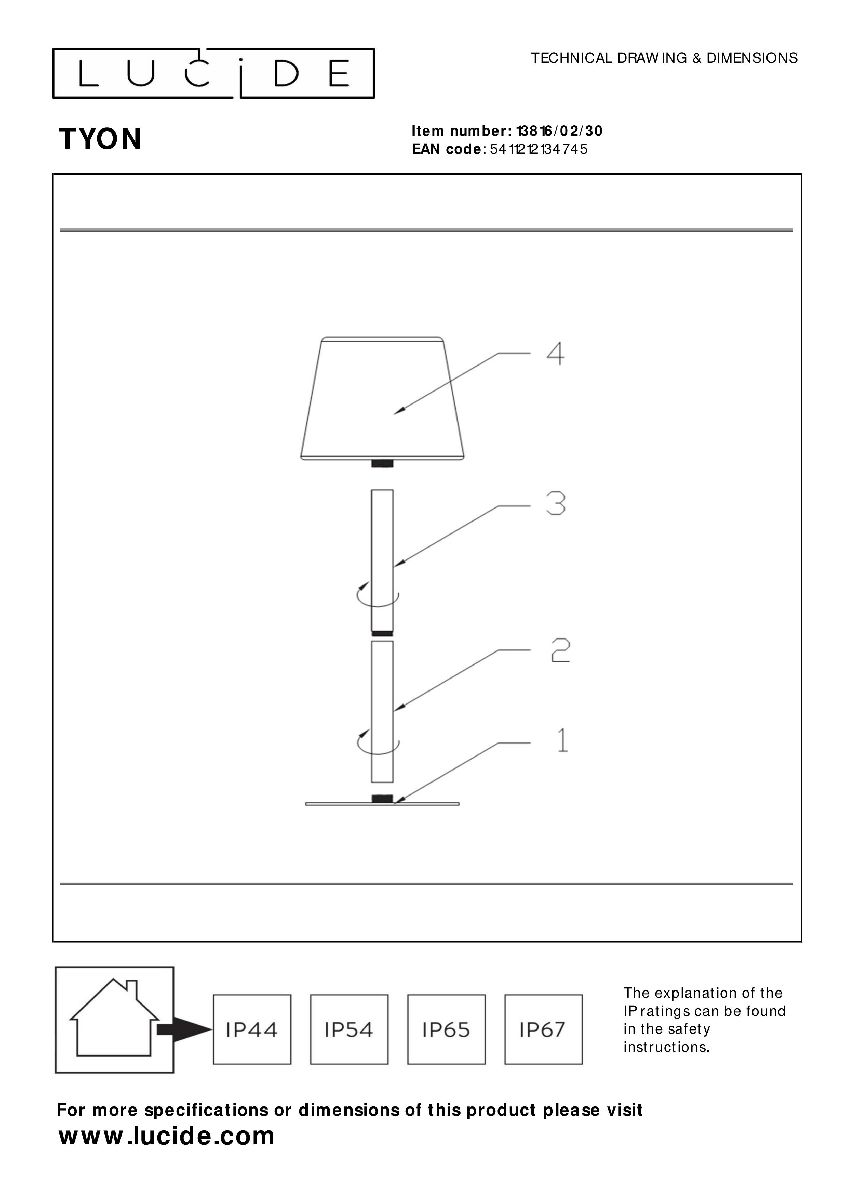 LUCIDE

TECHNICAL DRAWING & DIMENSIONS

TYON

Item number: 13816/02/30
EAN code: 5411212134745

4

3

2

1

IP44 IP54 IP65 IP67

The explanation of the IP ratings can be found in the safety instructions.

For more specifications or dimensions of this product please visit
www.lucide.com