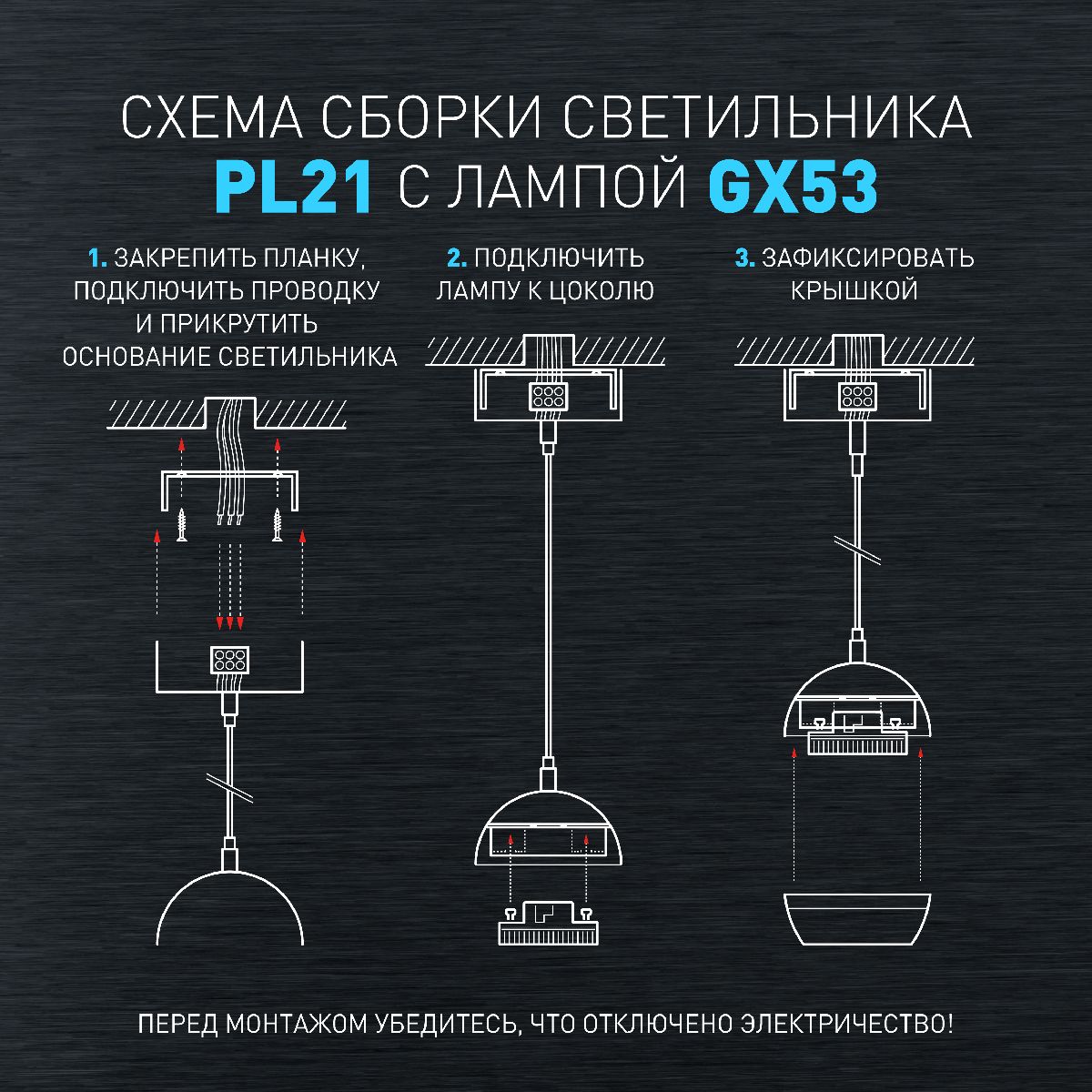 СХЕМА СБОРКИ СВЕТИЛЬНИКА
PL21 С ЛАМПОЙ GX53

1. ЗАКРЕПИТЬ ПЛАНКУ, ПОДКЛЮЧИТЬ ПРОВОДКУ И ПРИКРУТИТЬ ОСНОВАНИЕ СВЕТИЛЬНИКА

2. ПОДКЛЮЧИТЬ ЛАМПУ К ЦОКОЛЮ

3. ЗАФИКСИРОВАТЬ КРЫШКОЙ

ПЕРЕД МОНТАЖОМ УБЕДИТЕСЬ, ЧТО ОТКЛЮЧЕНО ЭЛЕКТРИЧЕСТВО!