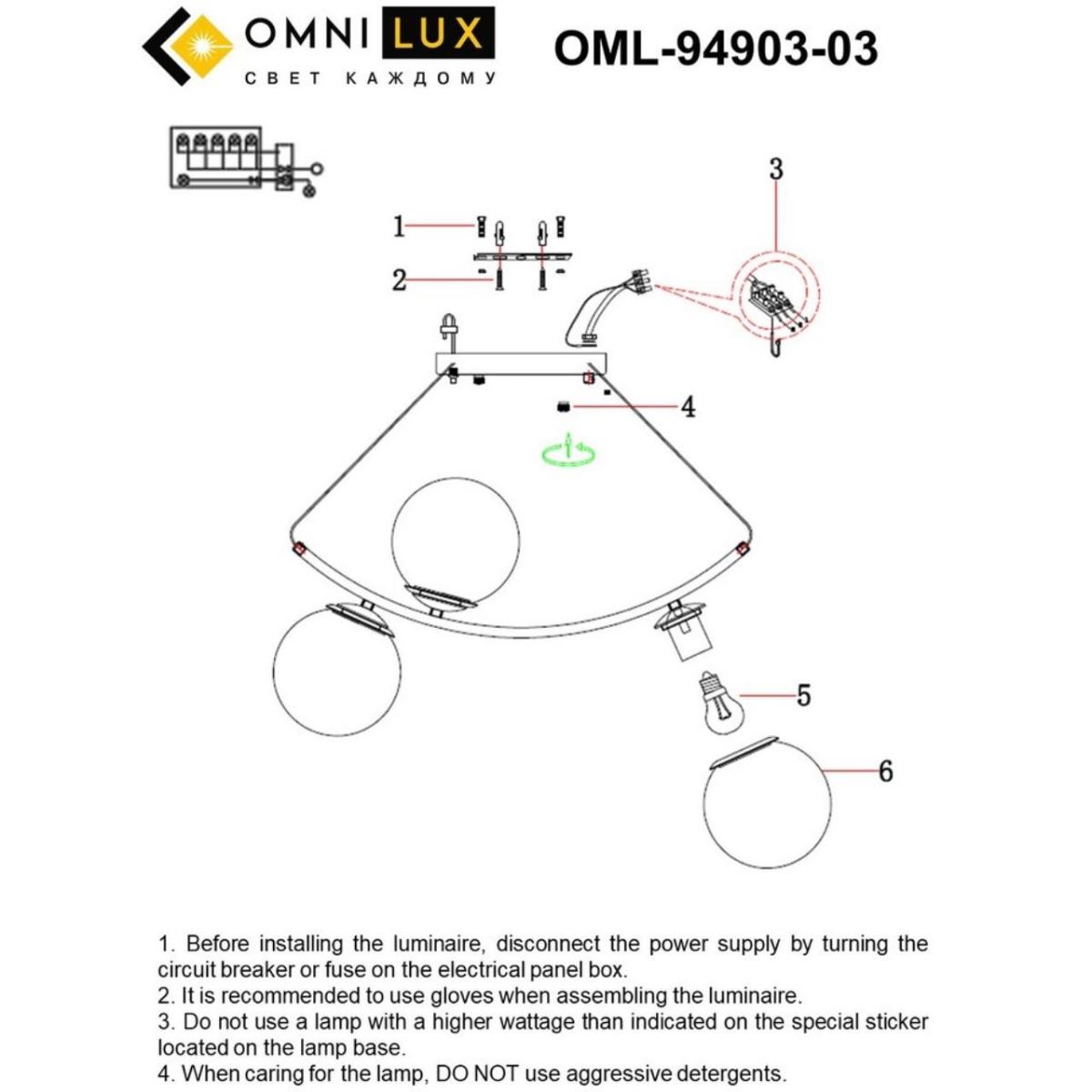 OMNI LUX
СВЕТ КАЖДОМУ

OML-94903-03

3

1

2

4

5

6

1. Before installing the luminaire, disconnect the power supply by turning the circuit breaker or fuse on the electrical panel box.
2. It is recommended to use gloves when assembling the luminaire.
3. Do not use a lamp with a higher wattage than indicated on the special sticker located on the lamp base.
4. When caring for the lamp, DO NOT use aggressive detergents.