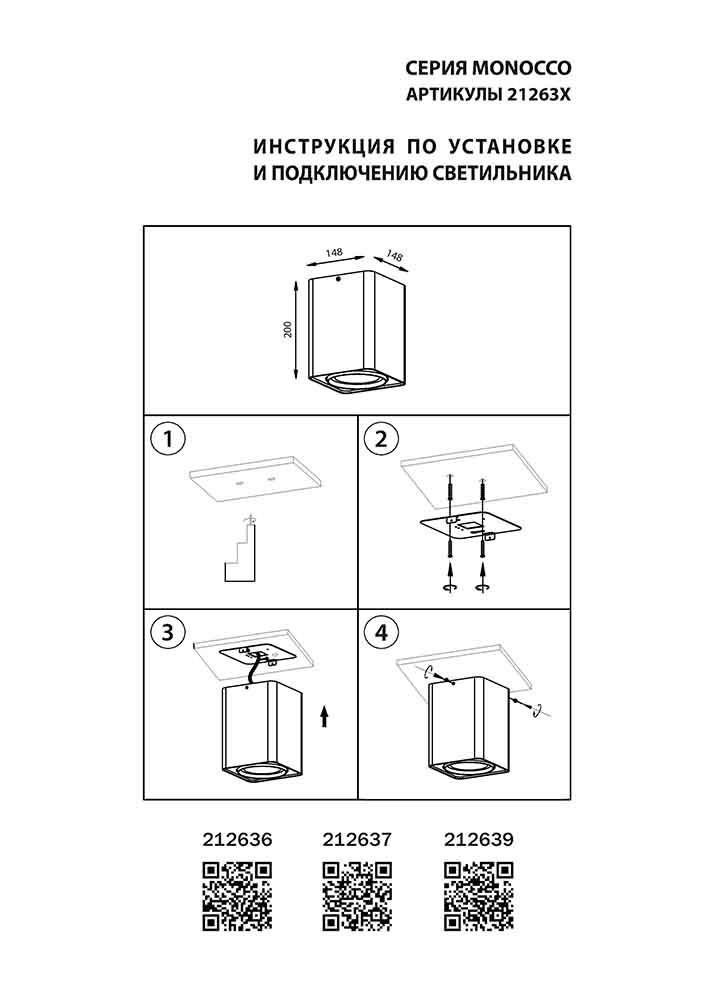 СЕРИЯ MONOCCO
АРТИКУЛЫ 21263X

ИНСТРУКЦИЯ ПО УСТАНОВКЕ
И ПОДКЛЮЧЕНИЮ СВЕТИЛЬНИКА

148
148
200

1

2

3

4

212636
212637
212639