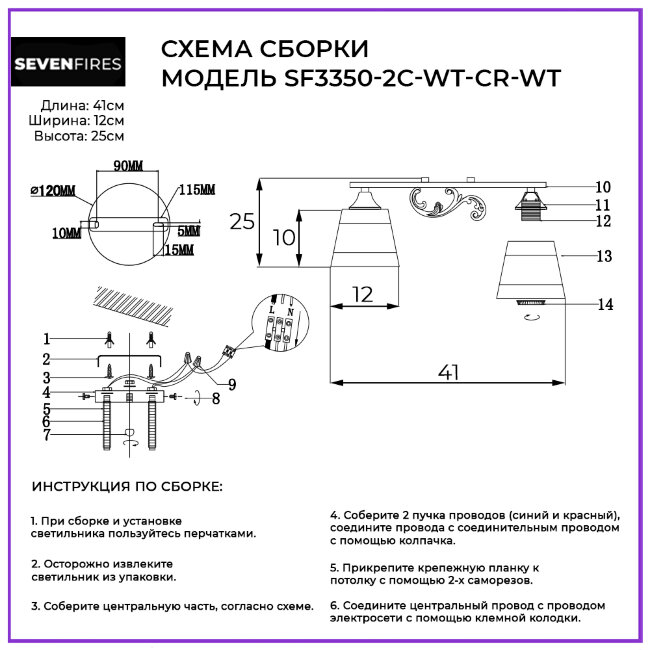 SEVENFIRES

СХЕМА СБОРКИ
МОДЕЛЬ SF3350-2C-WT-CR-WT

Длина: 41см
Ширина: 12см
Высота: 25см

90MM
ø120MM
115MM
10MM
5MM
15MM

25
10
12
41
10
11
12
13
14

L N

1
2
3
4
5
6
7
8
9

ИНСТРУКЦИЯ ПО СБОРКЕ:

1. При сборке и установке светильника пользуйтесь перчатками.

2. Осторожно извлеките светильник из упаковки.

3. Соберите центральную часть, согласно схеме.

4. Соберите 2 пучка проводов (синий и красный), соедините провода с соединительным проводом с помощью колпачка.

5. Прикрепите крепежную планку к потолку с помощью 2-х саморезов.

6. Соедините центральный провод с проводом электросети с помощью клемной колодки.