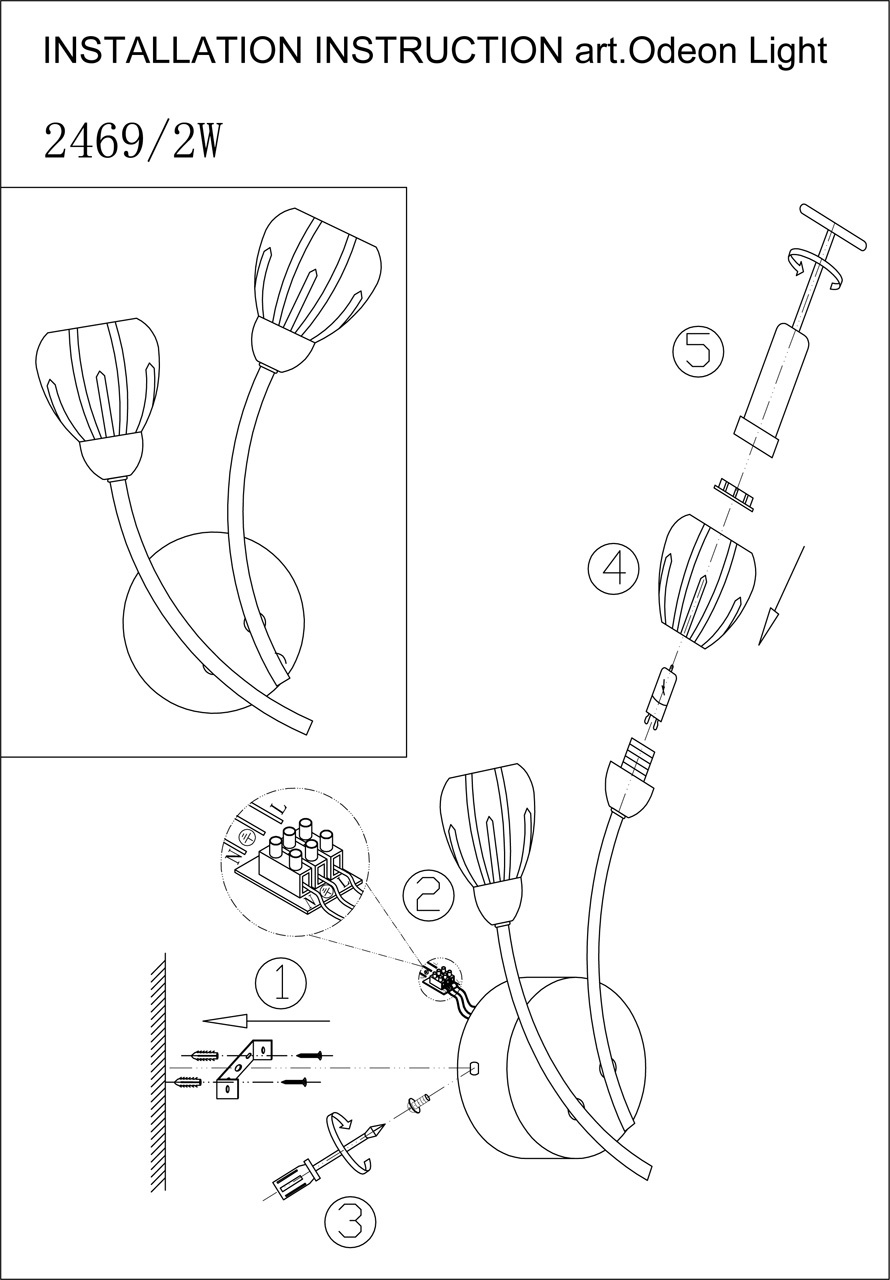 INSTALLATION INSTRUCTION art.Odeon Light

2469/2W

5

4

N L

2

1

3