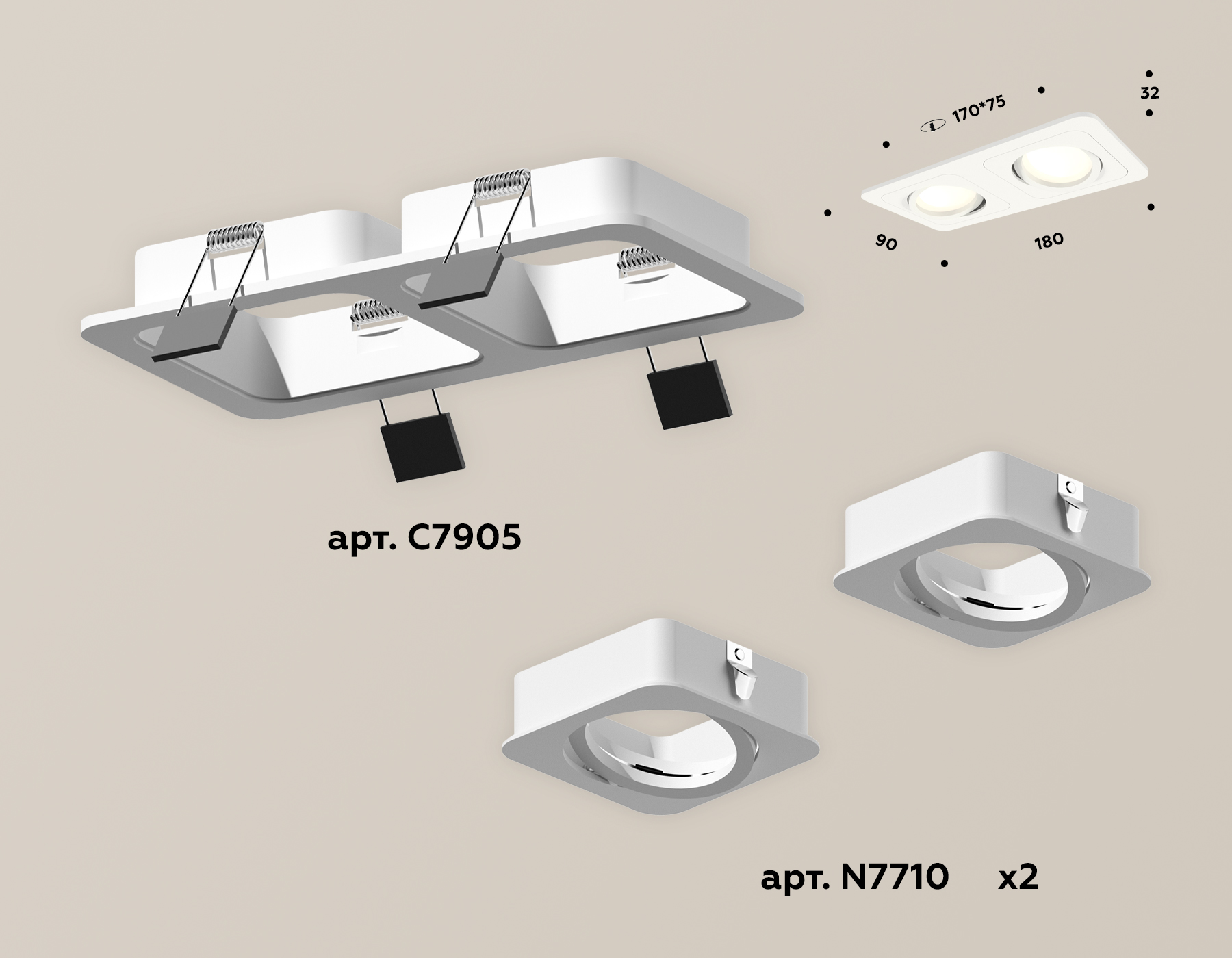 170*75

32

90

180

арт. C7905

арт. N7710 x2