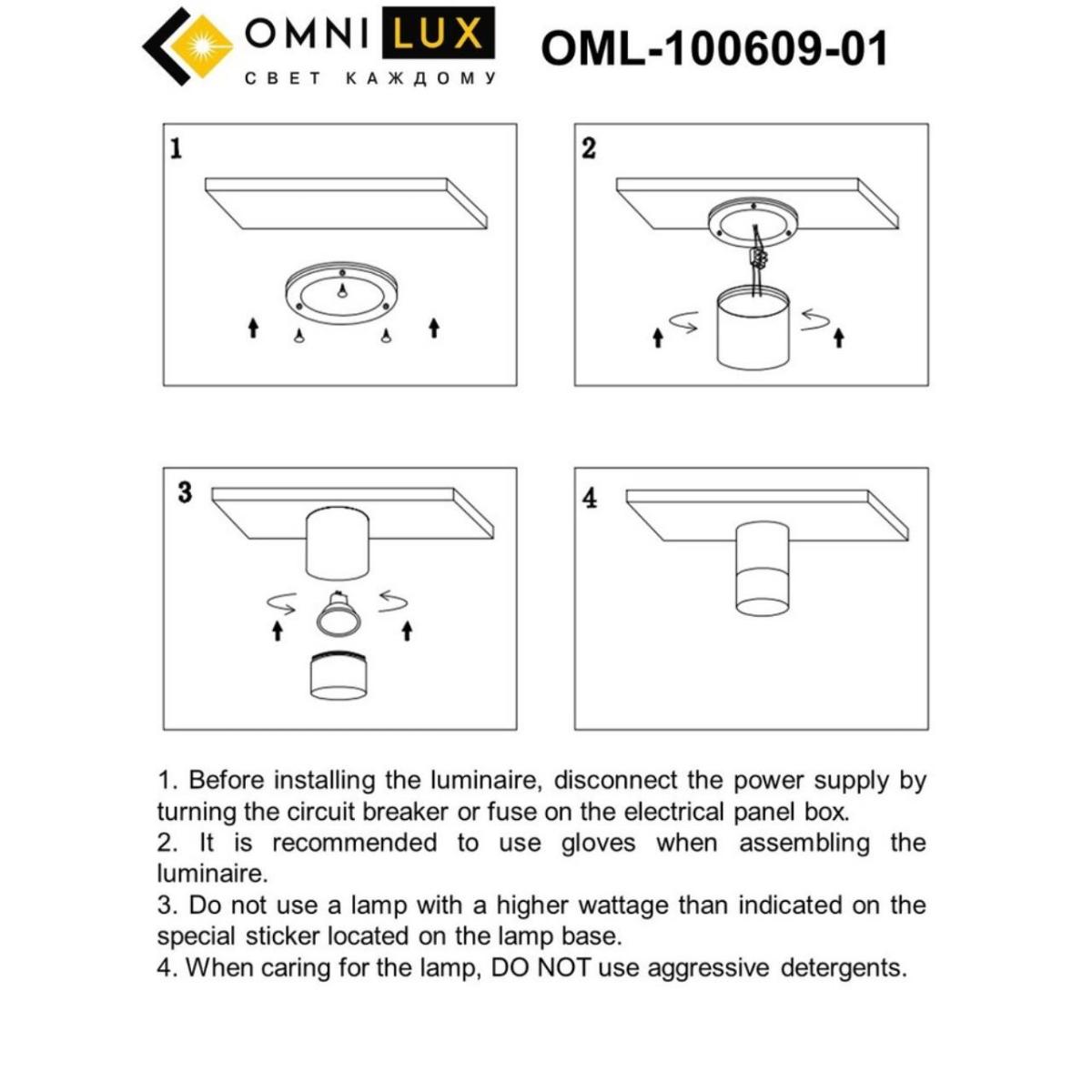 OMNI LUX
СВЕТ КАЖДОМУ

OML-100609-01

1

2

3

4

1. Before installing the luminaire, disconnect the power supply by turning the circuit breaker or fuse on the electrical panel box.
2. It is recommended to use gloves when assembling the luminaire.
3. Do not use a lamp with a higher wattage than indicated on the special sticker located on the lamp base.
4. When caring for the lamp, DO NOT use aggressive detergents.