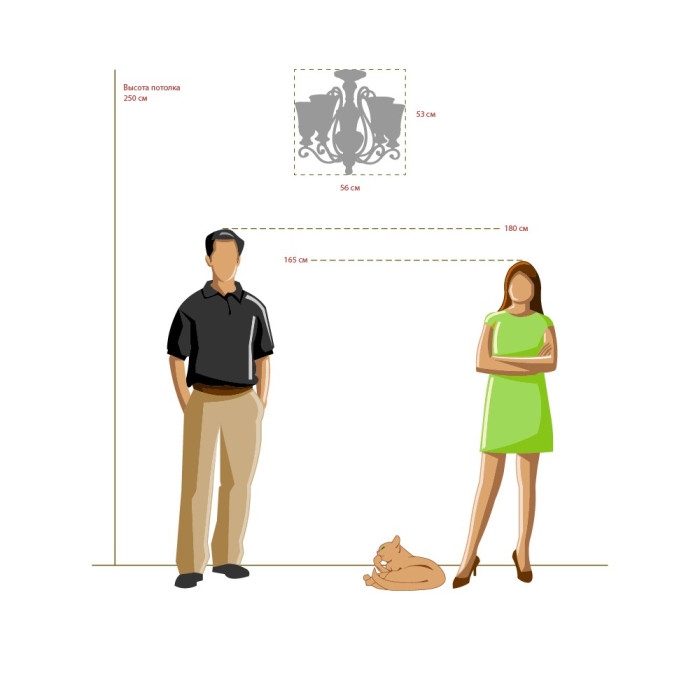 Высота потолка
250 см

53 см

56 см

180 см

165 см