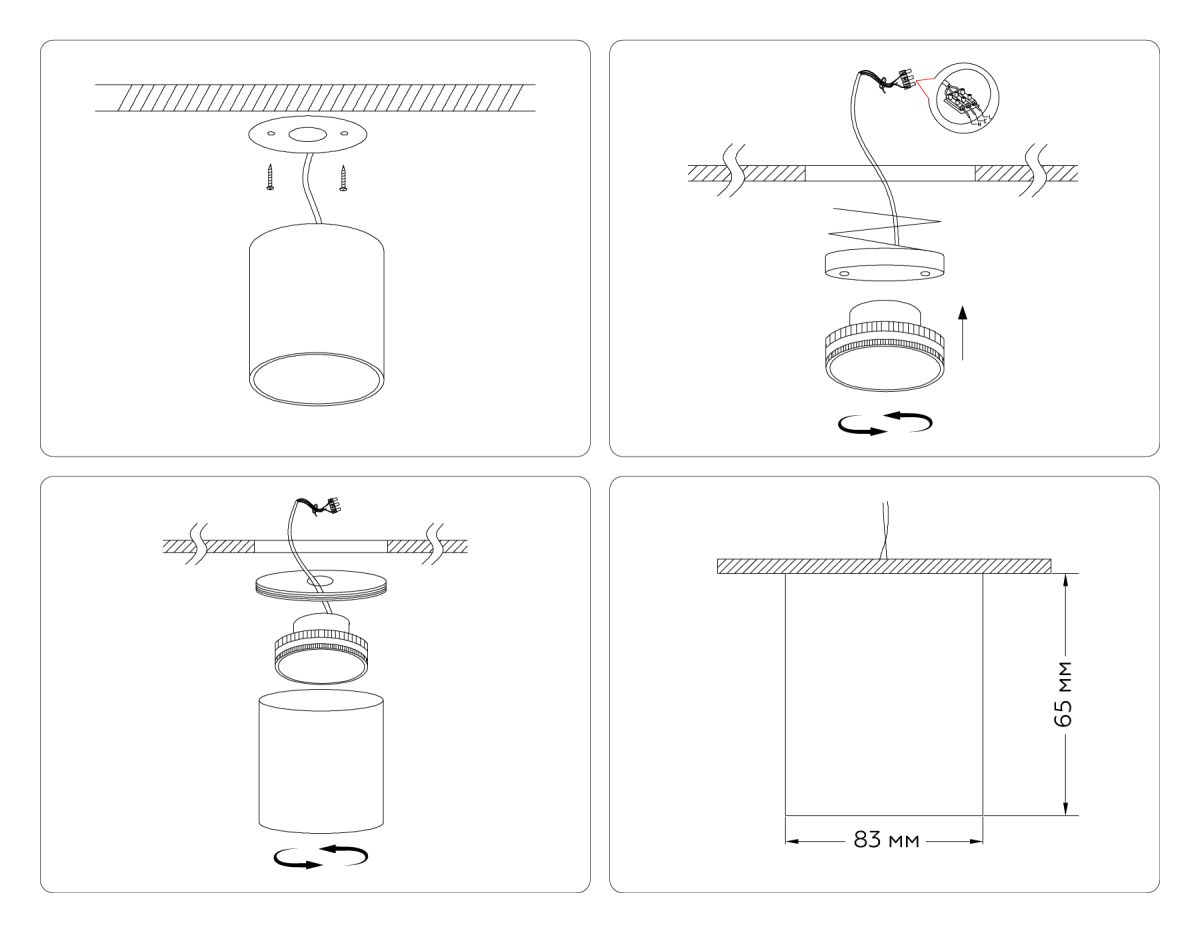 65 мм

83 мм