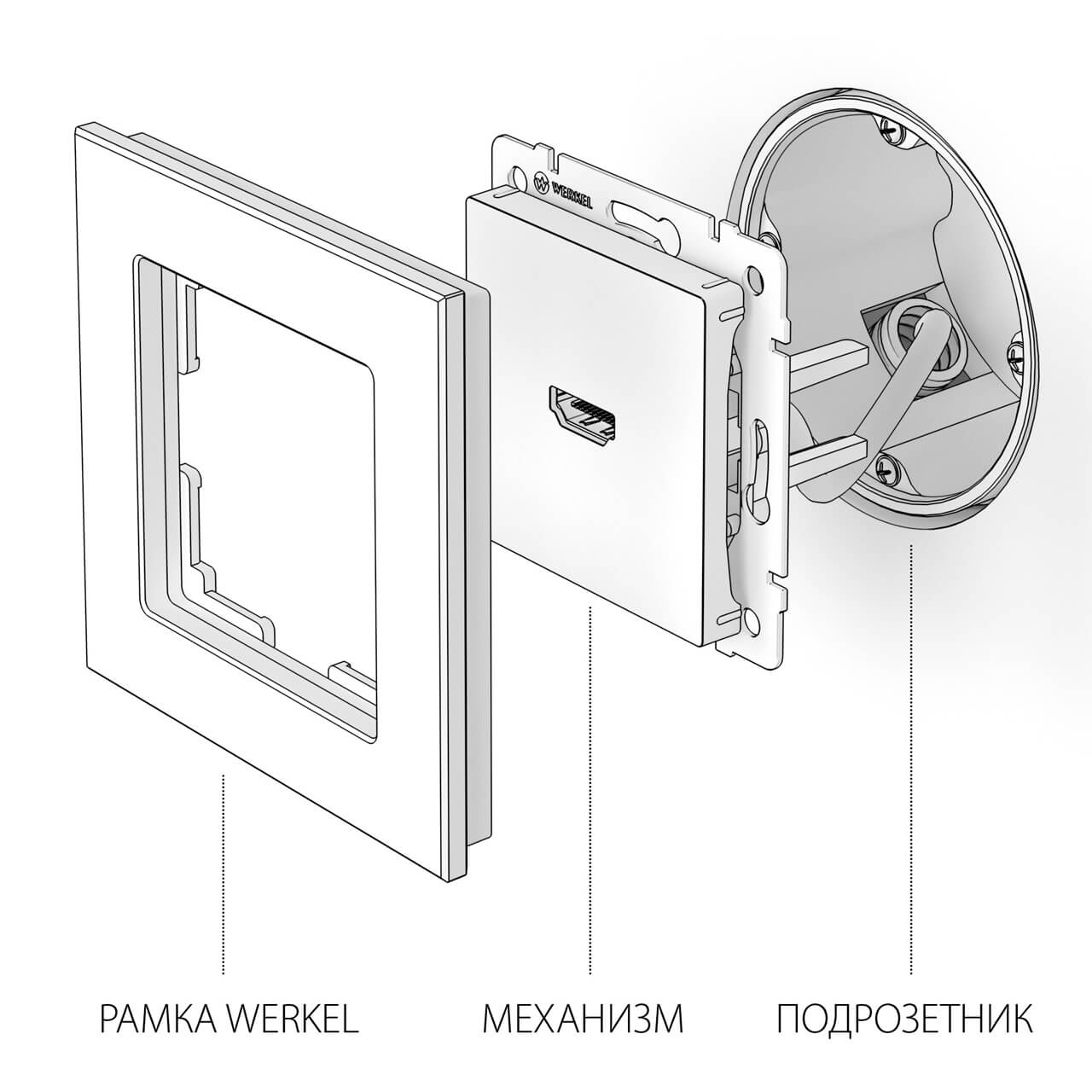 WERKEL

РАМКА WERKEL

МЕХАНИЗМ

ПОДРОЗЕТНИК