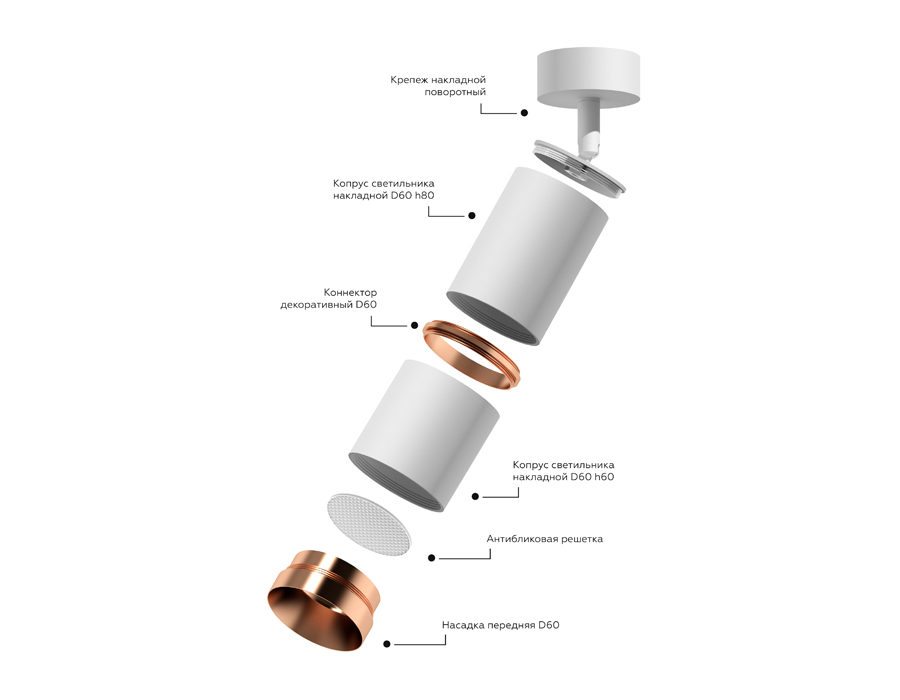 Крепеж накладной поворотный

Копрус светильника накладной D60 h80

Коннектор декоративный D60

Копрус светильника накладной D60 h60

Антибликовая решетка

Насадка передняя D60