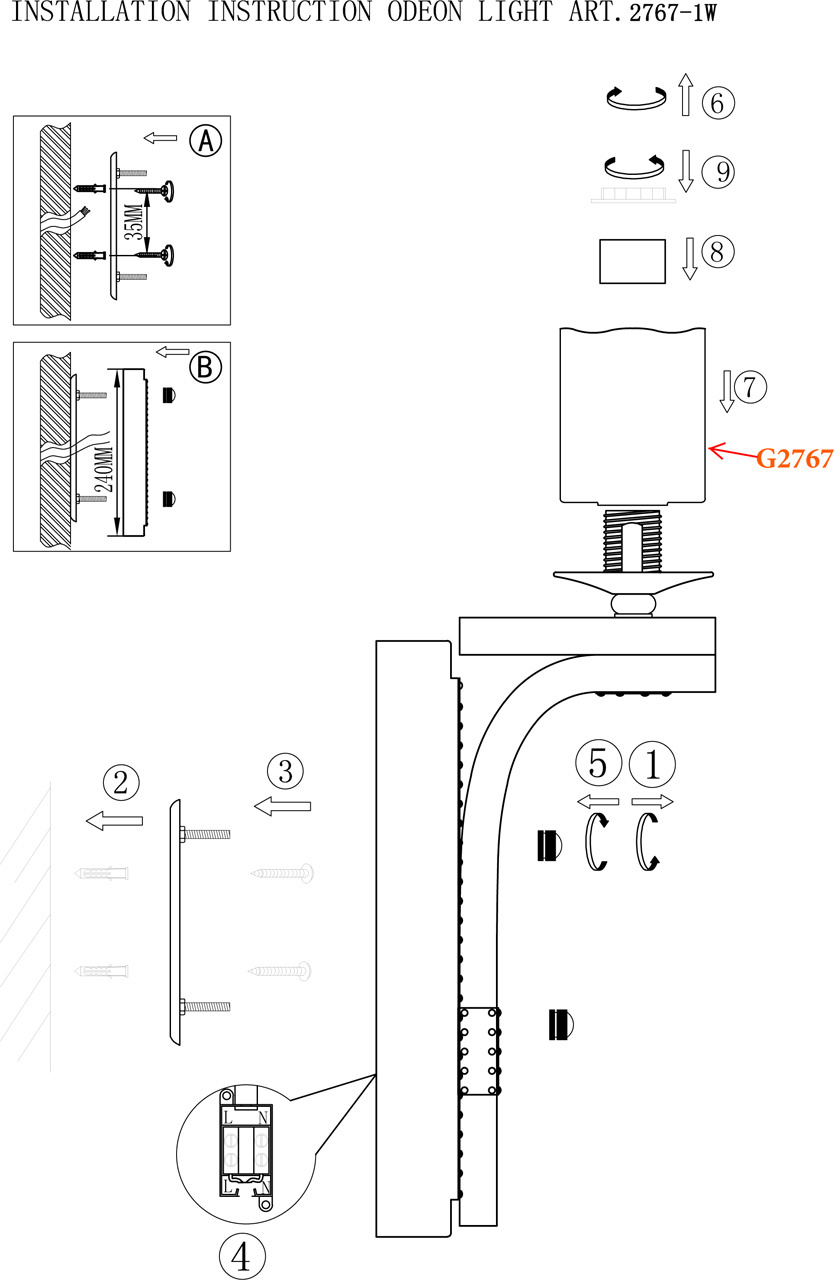 INSTALLATION INSTRUCTION ODEON LIGHT ART. 2767-1W

A
35MM

B
240MM

6
9
8
7
G2767

5
1
2
3

L N
L N

4