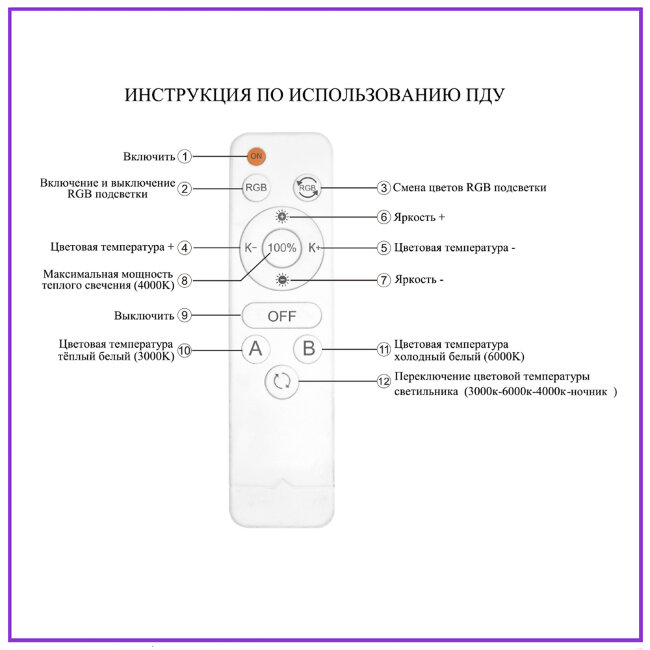 ИНСТРУКЦИЯ ПО ИСПОЛЬЗОВАНИЮ ПДУ

Включить 1 ON

Включение и выключение RGB подсветки 2 RGB

RGB 3 Смена цветов RGB подсветки

6 Яркость +

Цветовая температура + 4 K- 100% K+ 5 Цветовая температура -

Максимальная мощность теплого свечения (4000K) 8

7 Яркость -

Выключить 9 OFF

Цветовая температура тёплый белый (3000K) 10 A

B 11 Цветовая температура холодный белый (6000K)

12 Переключение цветовой температуры светильника (3000к-6000к-4000к-ночник )