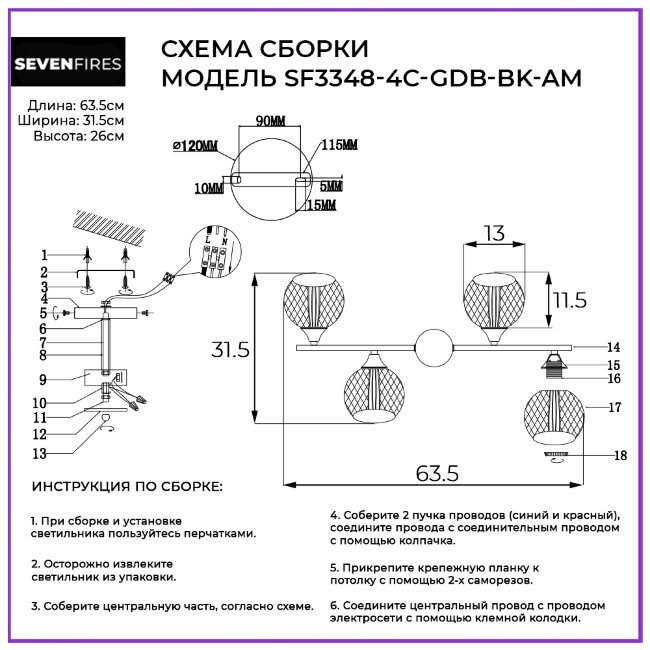 SEVENFIRES

СХЕМА СБОРКИ
МОДЕЛЬ SF3348-4C-GDB-BK-AM

Длина: 63.5см
Ширина: 31.5см
Высота: 26см

90MM
ø120MM
115MM
10MM
5MM
15MM

L N

1
2
3
4
5
6
7
8
9
10
11
12
13

13
11.5
31.5
14
15
16
17
18
63.5

ИНСТРУКЦИЯ ПО СБОРКЕ:

1. При сборке и установке светильника пользуйтесь перчатками.

2. Осторожно извлеките светильник из упаковки.

3. Соберите центральную часть, согласно схеме.

4. Соберите 2 пучка проводов (синий и красный), соедините провода с соединительным проводом с помощью колпачка.

5. Прикрепите крепежную планку к потолку с помощью 2-х саморезов.

6. Соедините центральный провод с проводом электросети с помощью клемной колодки.