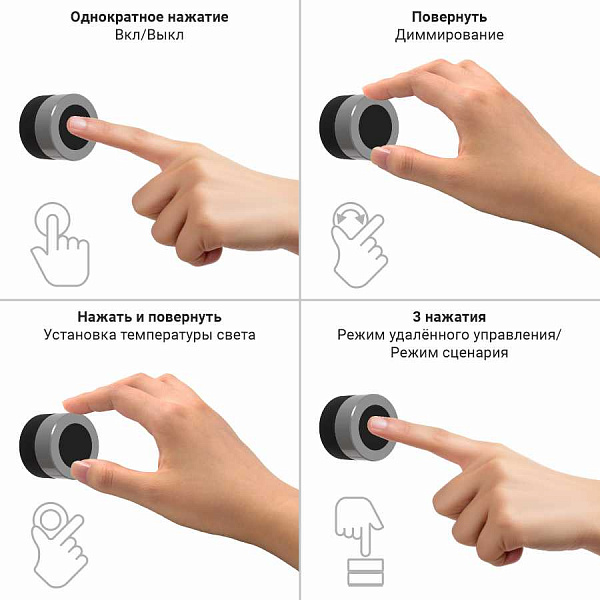 Однократное нажатие
Вкл/Выкл

Повернуть
Диммирование

Нажать и повернуть
Установка температуры света

3 нажатия
Режим удалённого управления/
Режим сценария