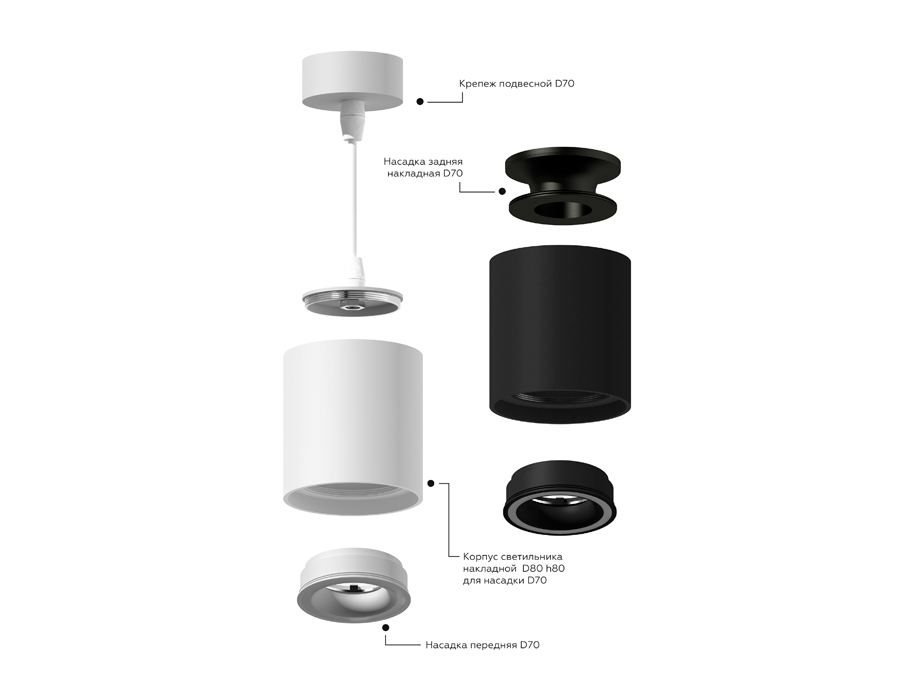 Крепеж подвесной D70

Насадка задняя накладная D70

Корпус светильника накладной D80 h80 для насадки D70

Насадка передняя D70