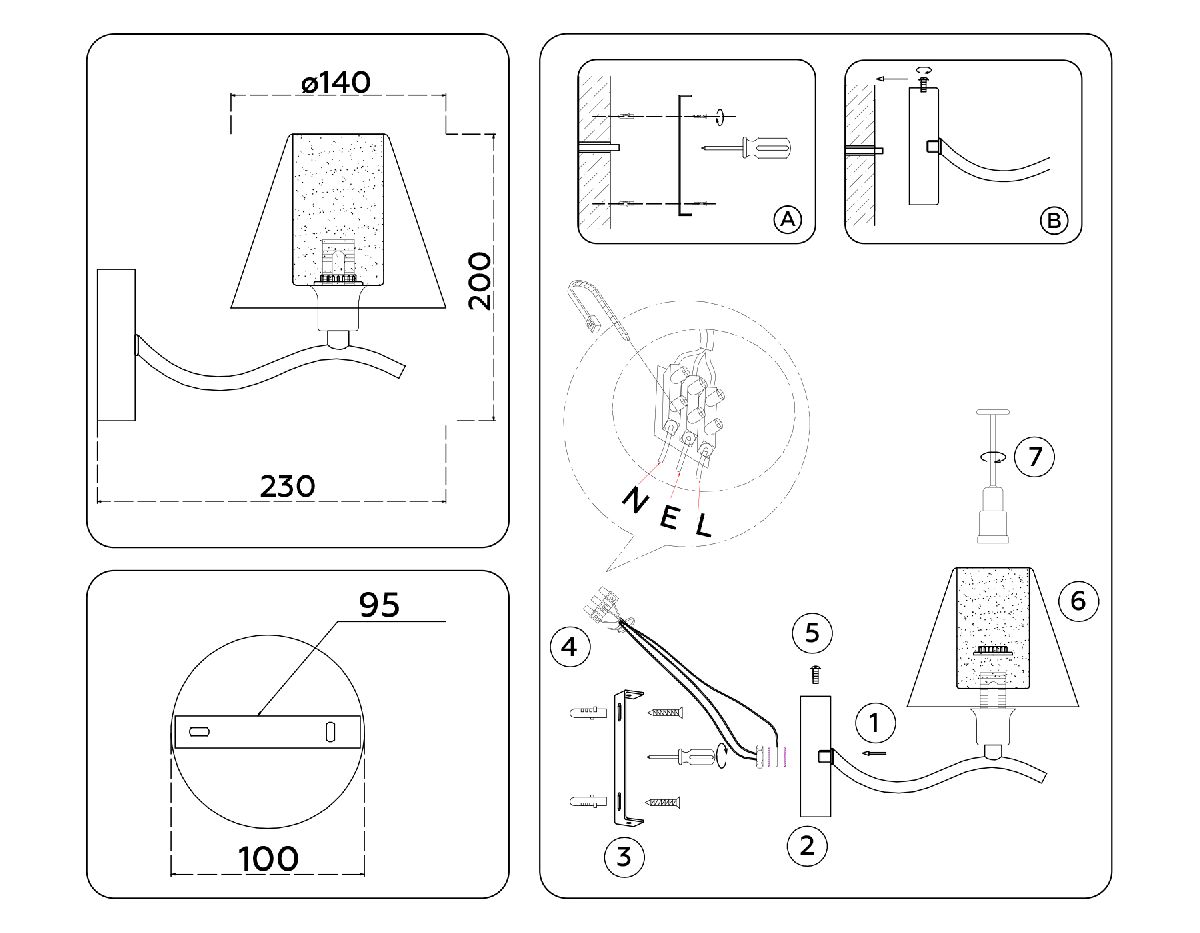 ø140

200

230

95

100

A

B

N E L

7

6

4

5

1

3

2