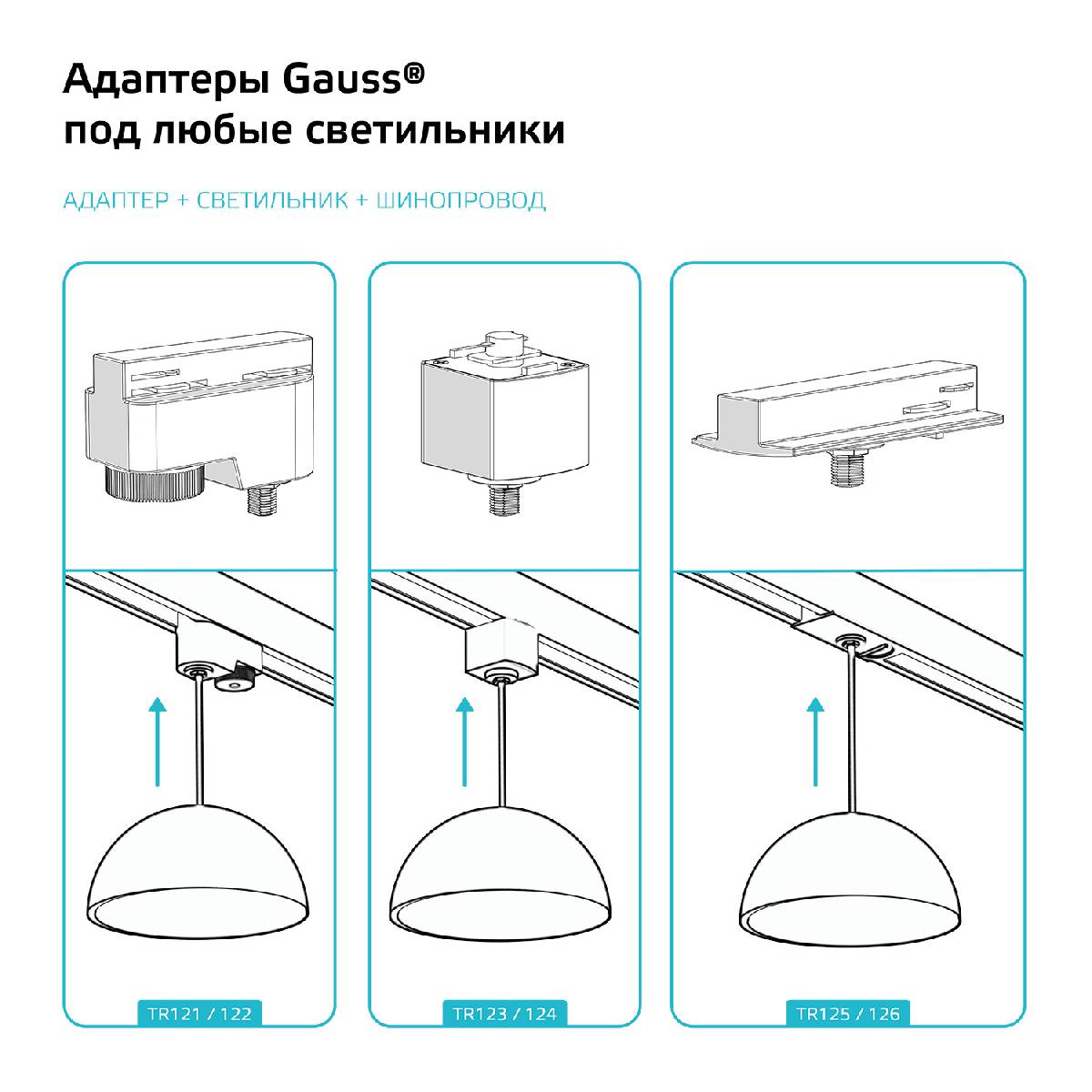 Адаптеры Gauss®
под любые светильники

АДАПТЕР + СВЕТИЛЬНИК + ШИНОПРОВОД

TR121 / 122

TR123 / 124

TR125 / 126