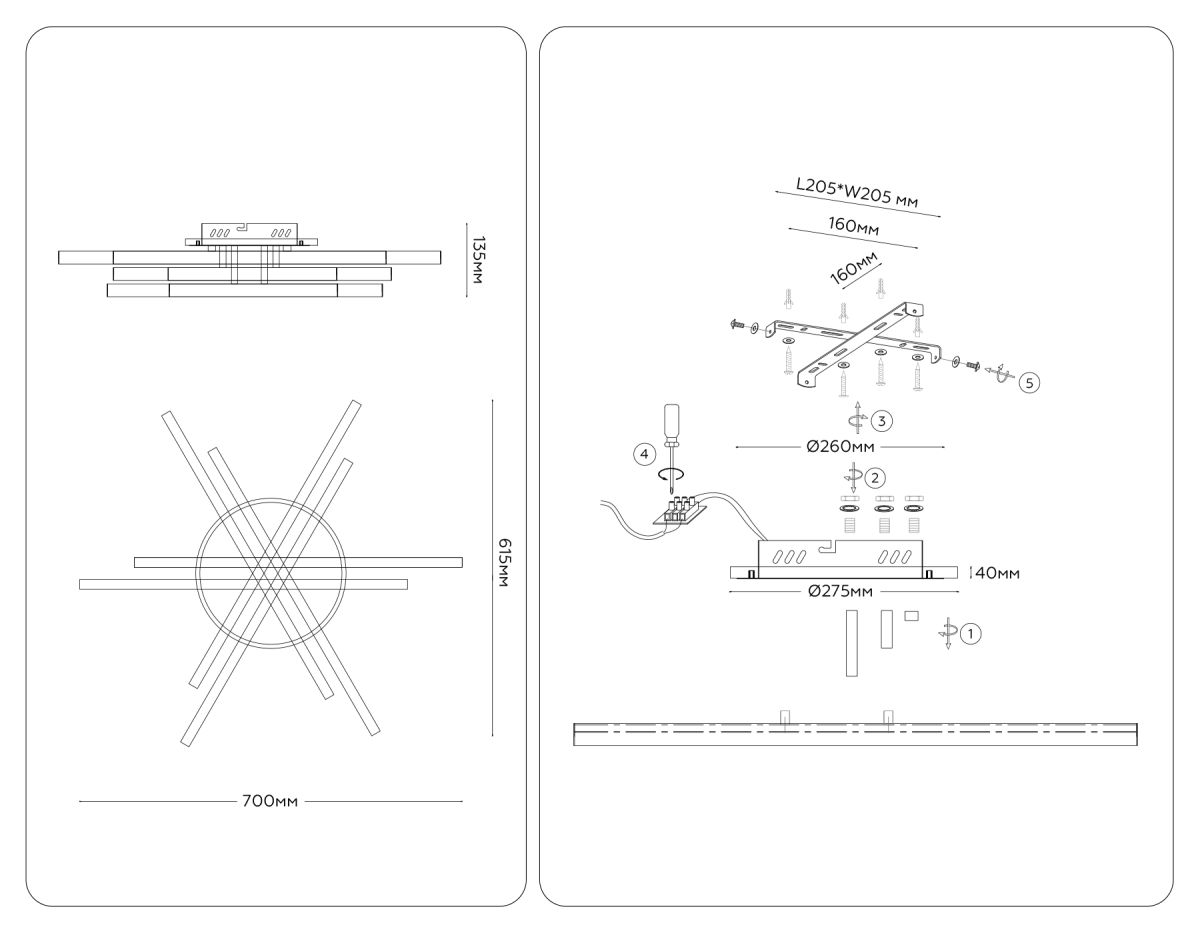 135мм

615мм

700мм

L205*W205 мм

160мм

160мм

5

3

Ø260мм

4

2

40мм

Ø275мм

1