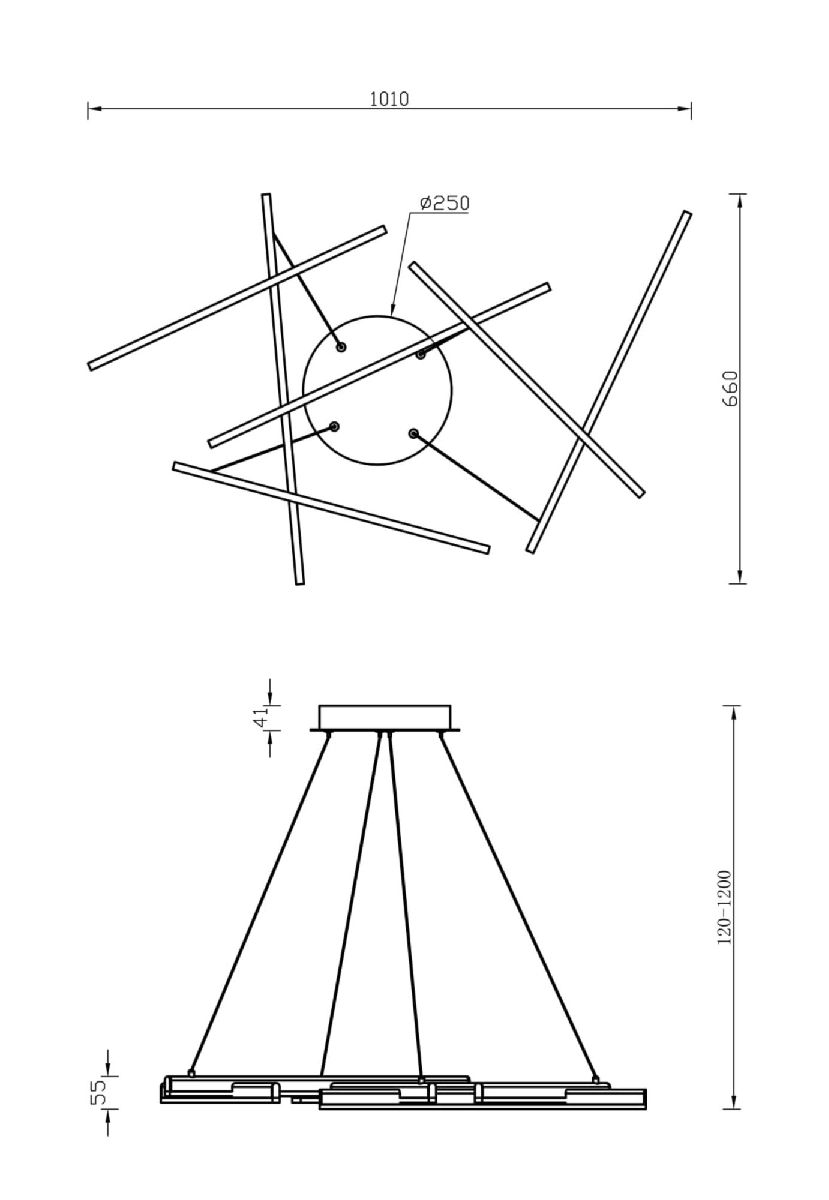 1010

ø250

660

41

120-1200

55