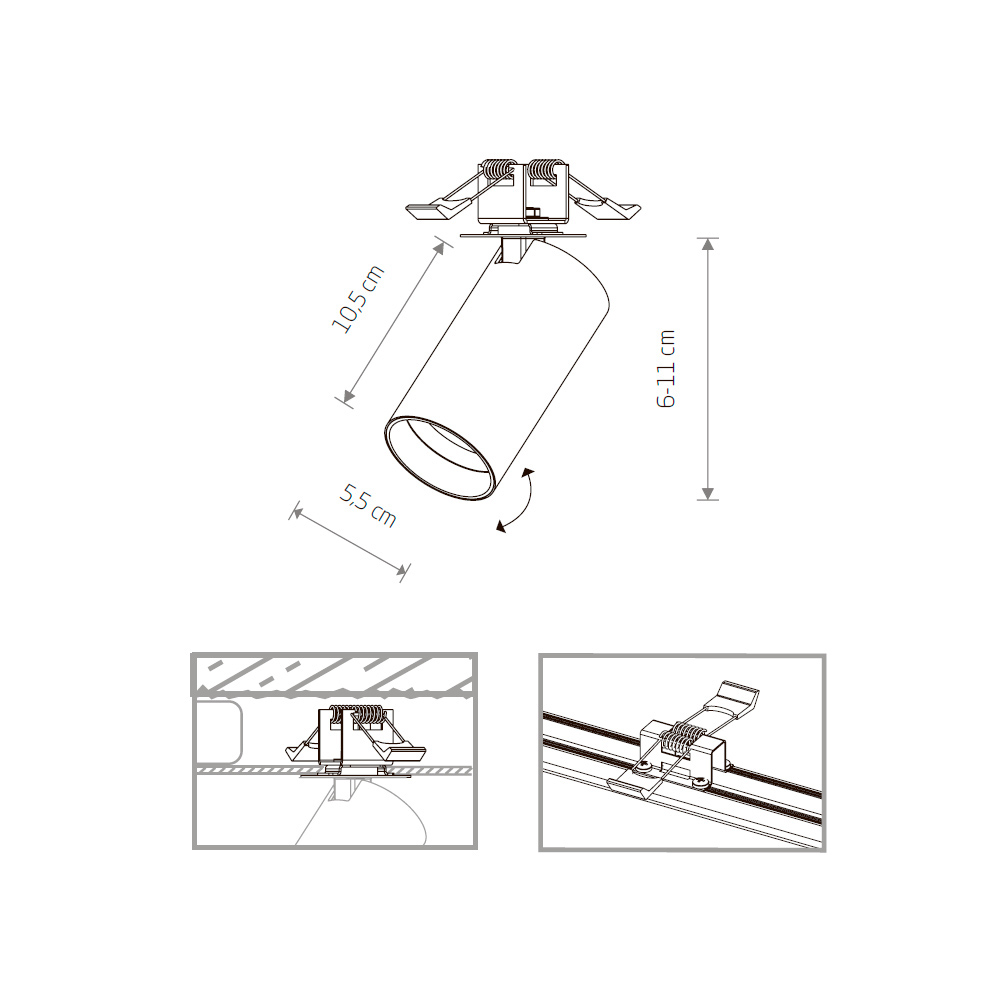 10,5 cm

6-11 cm

5,5 cm