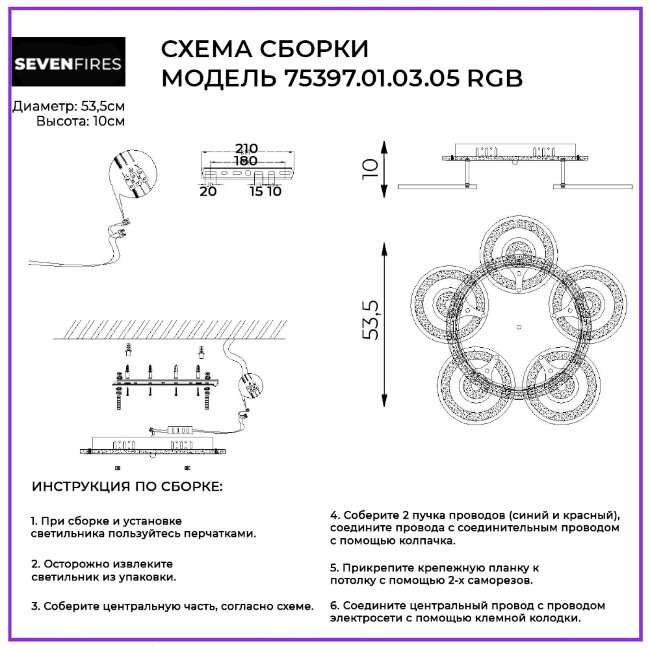 SEVENFIRES

СХЕМА СБОРКИ
МОДЕЛЬ 75397.01.03.05 RGB

Диаметр: 53,5см
Высота: 10см

210
180
20
15
10

10

53,5

ИНСТРУКЦИЯ ПО СБОРКЕ:

1. При сборке и установке светильника пользуйтесь перчатками.

2. Осторожно извлеките светильник из упаковки.

3. Соберите центральную часть, согласно схеме.

4. Соберите 2 пучка проводов (синий и красный), соедините провода с соединительным проводом с помощью колпачка.

5. Прикрепите крепежную планку к потолку с помощью 2-х саморезов.

6. Соедините центральный провод с проводом электросети с помощью клемной колодки.