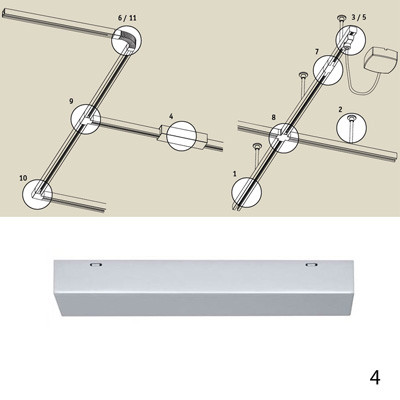 6 / 11

9

4

10

3 / 5

7

2

8

1

4