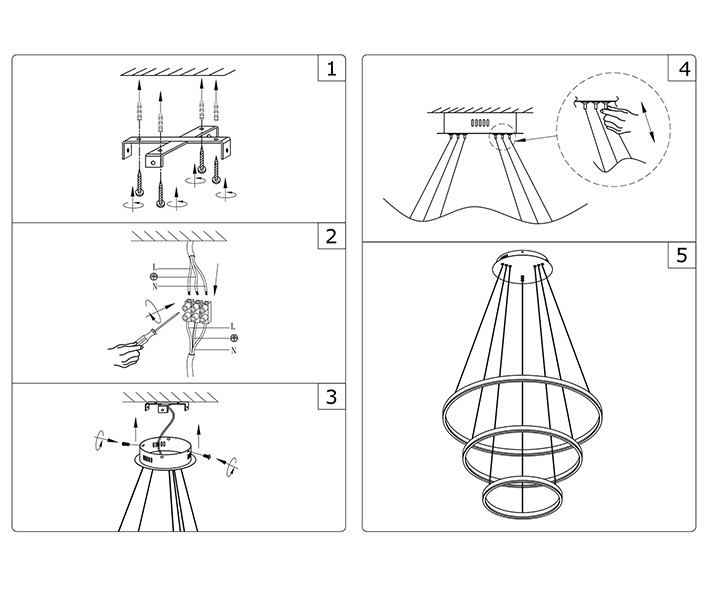 1

2

L

N

L

N

3

4

5