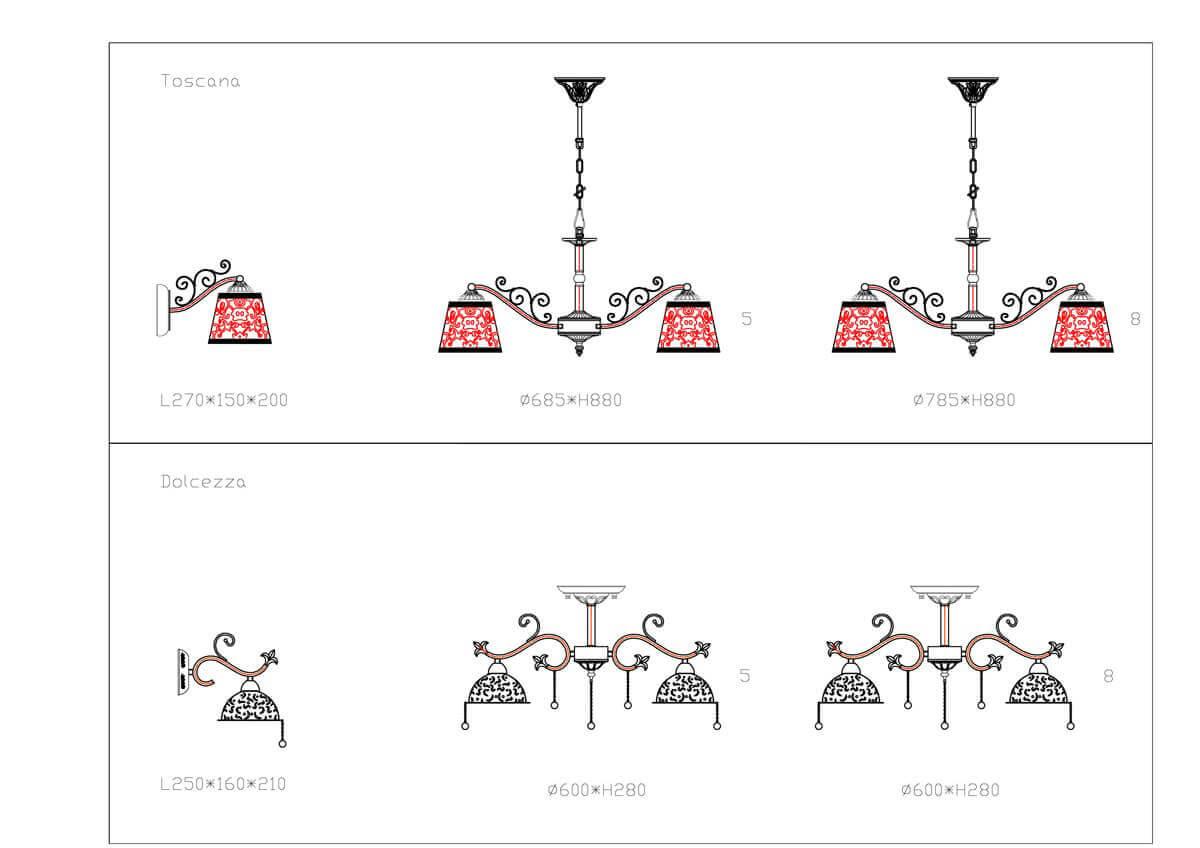 Toscana

5

8

L270*150*200

Ø685*H880

Ø785*H880

Dolcezza

5

8

L250*160*210

Ø600*H280

Ø600*H280