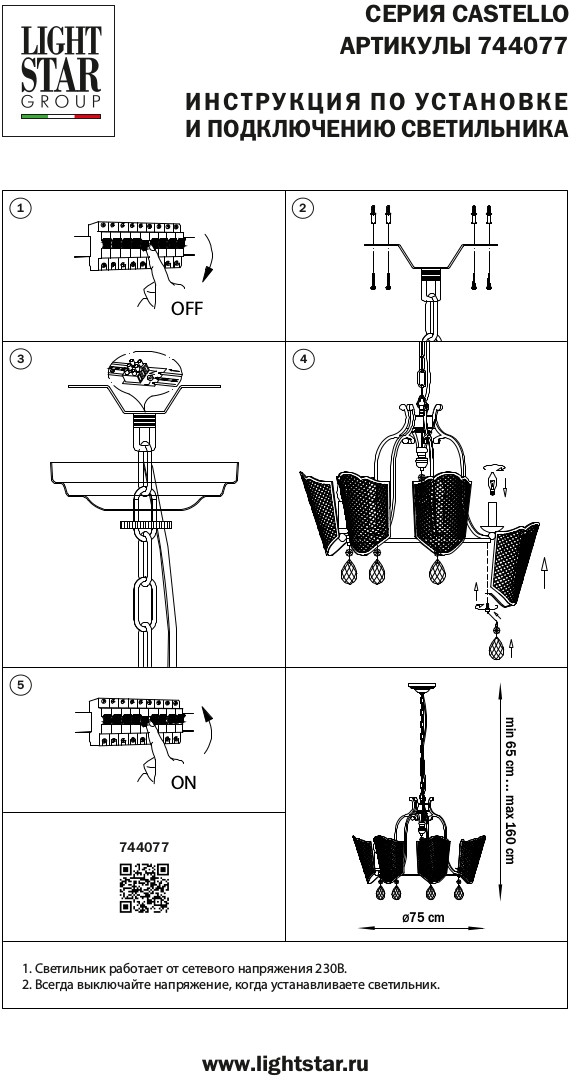 LIGHT STAR GROUP

СЕРИЯ CASTELLO
АРТИКУЛЫ 744077

ИНСТРУКЦИЯ ПО УСТАНОВКЕ
И ПОДКЛЮЧЕНИЮ СВЕТИЛЬНИКА

1

OFF

2

3

4

5

ON

744077

min 65 cm ... max 160 cm

ø75 cm

1. Светильник работает от сетевого напряжения 230В.
2. Всегда выключайте напряжение, когда устанавливаете светильник.

www.lightstar.ru