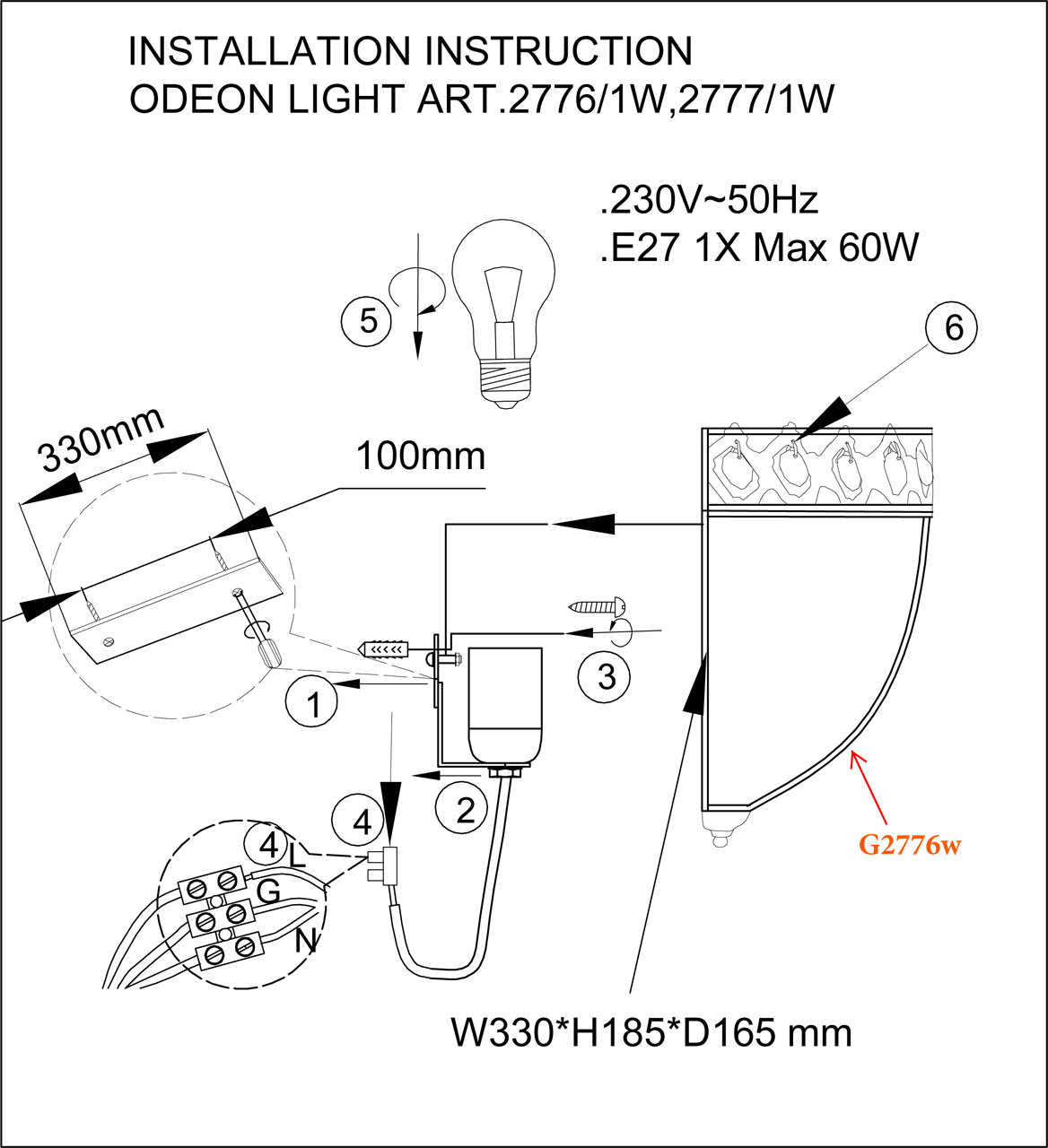 INSTALLATION INSTRUCTION
ODEON LIGHT ART.2776/1W,2777/1W

.230V~50Hz
.E27 1X Max 60W

5

6

330mm

100mm

3

1

2

4

4

L

G

N

G2776w

W330*H185*D165 mm